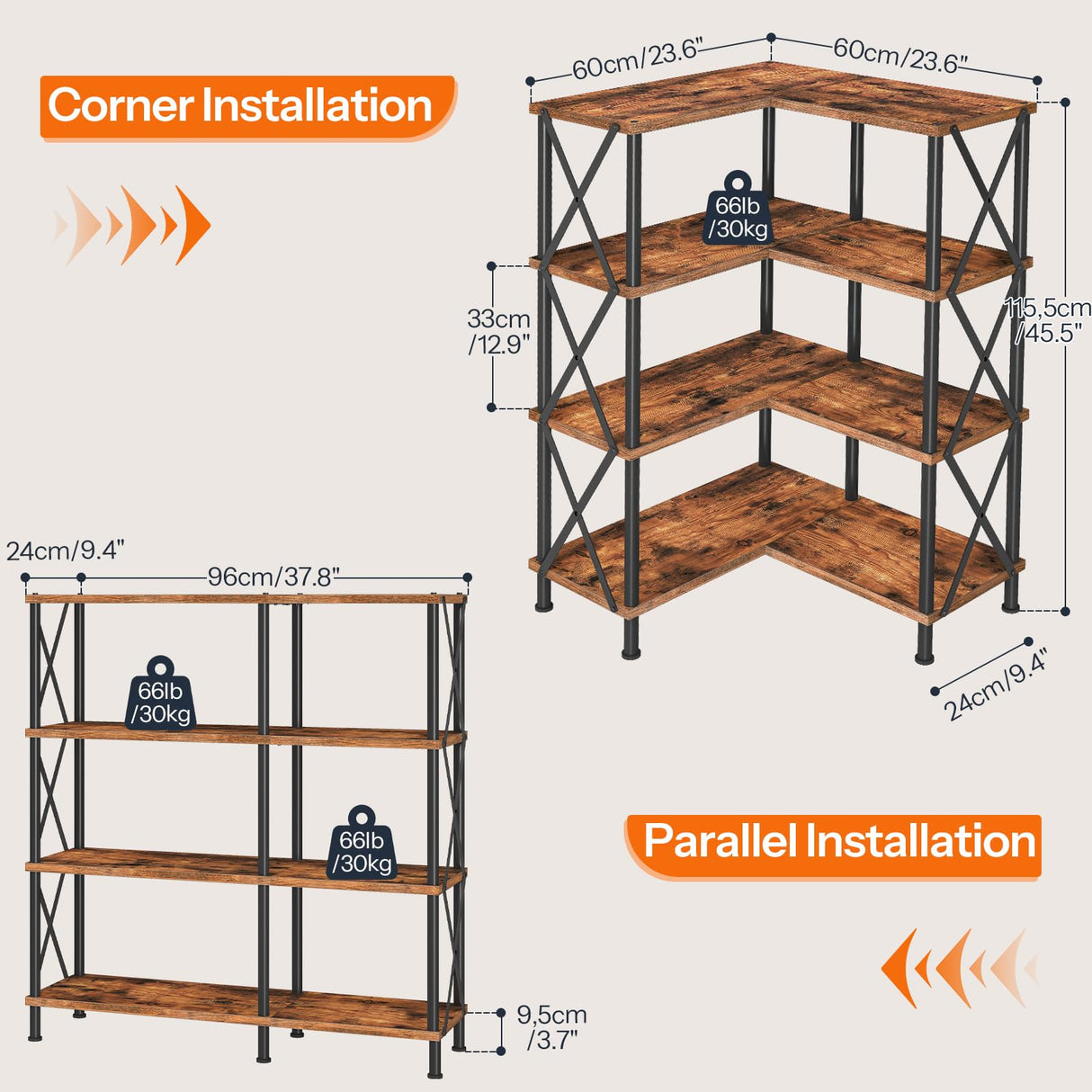 Corner Installation

60cm/23.6"

60cm/23.6"

66lb /30kg

33cm /12.9"

115,5cm /45.5"

24cm/9.4"

24cm/9.4"

96cm/37.8"

66lb /30kg

66lb /30kg

Parallel Installation

9,5cm /3.7"