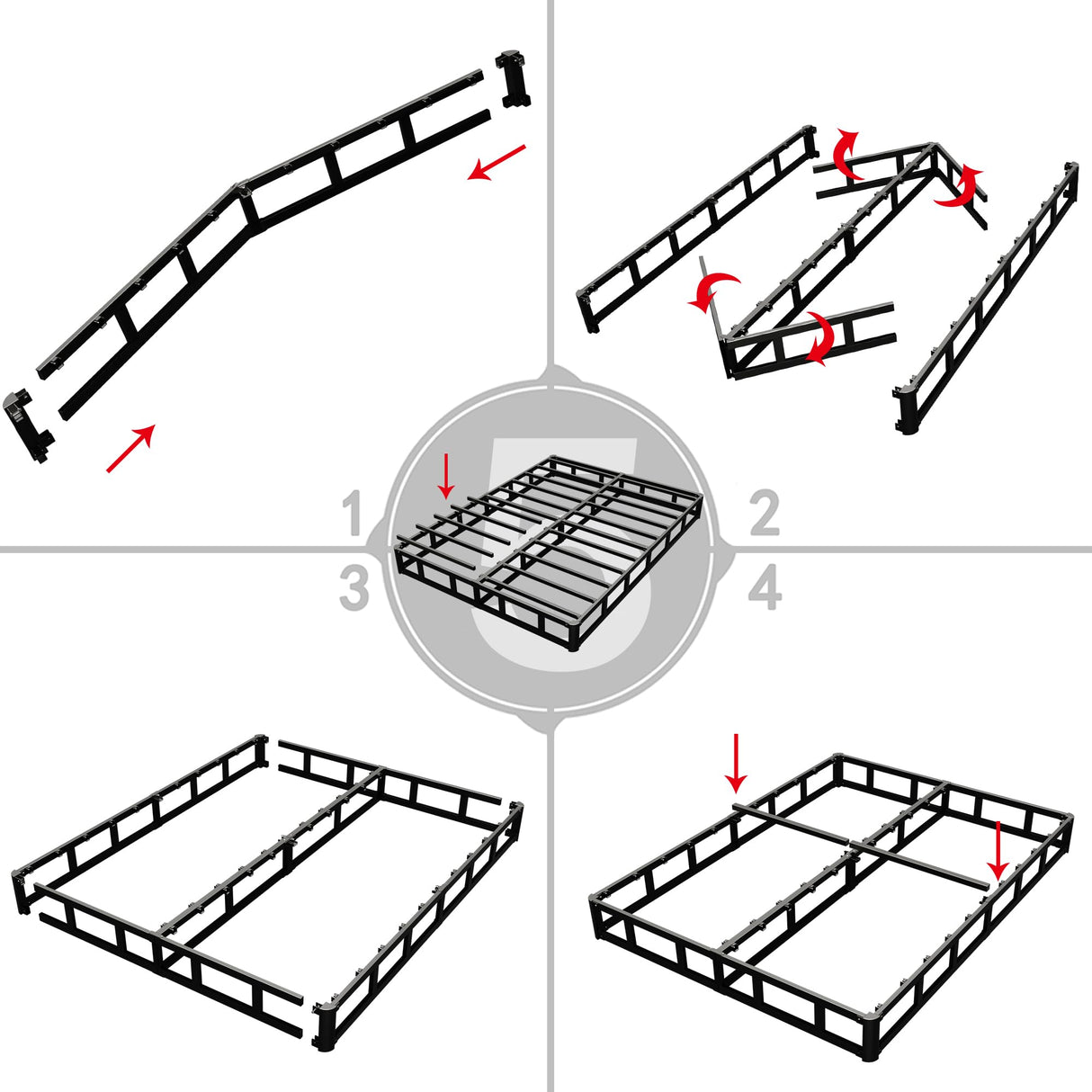 1
2
3
4
5