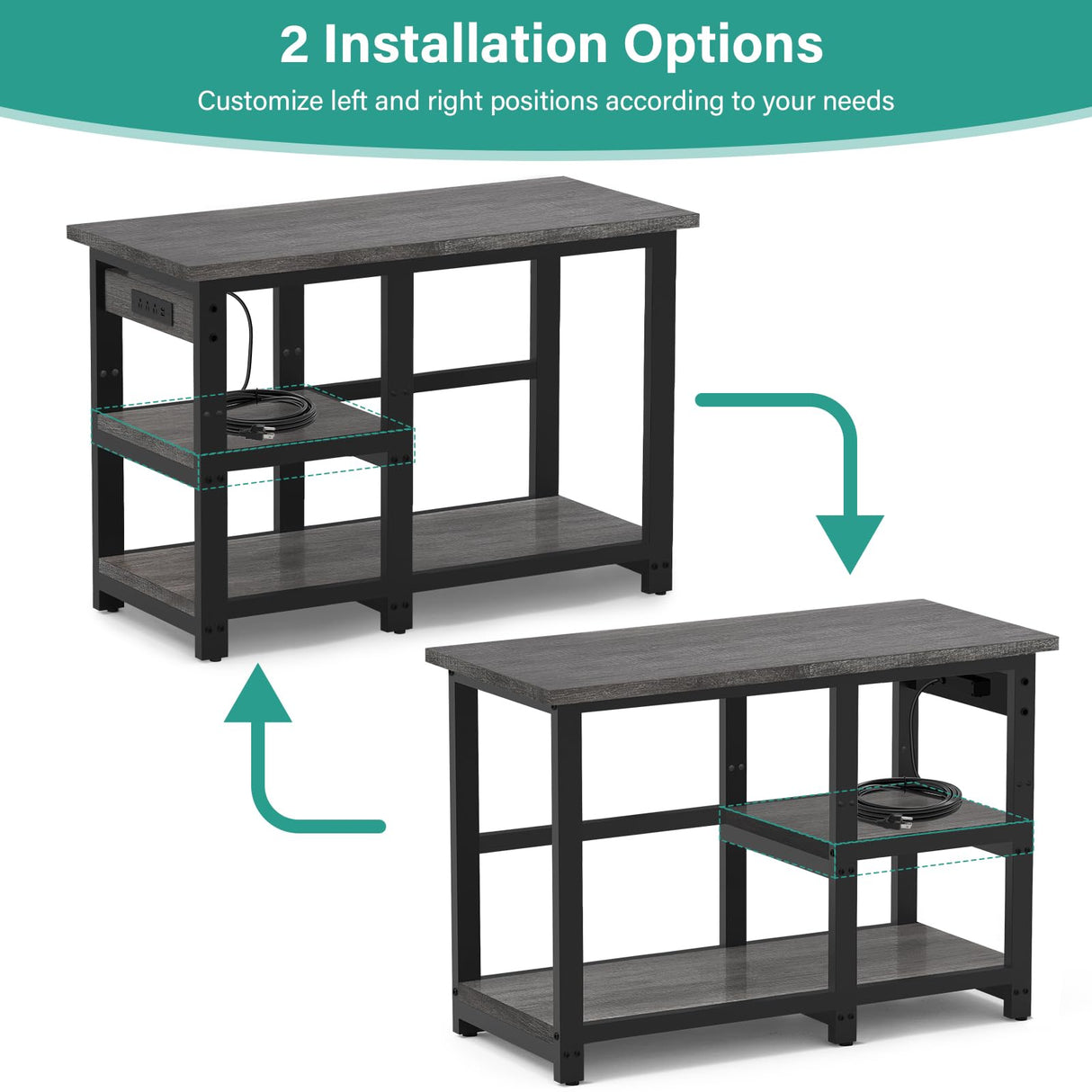 2 Installation Options

Customize left and right positions according to your needs