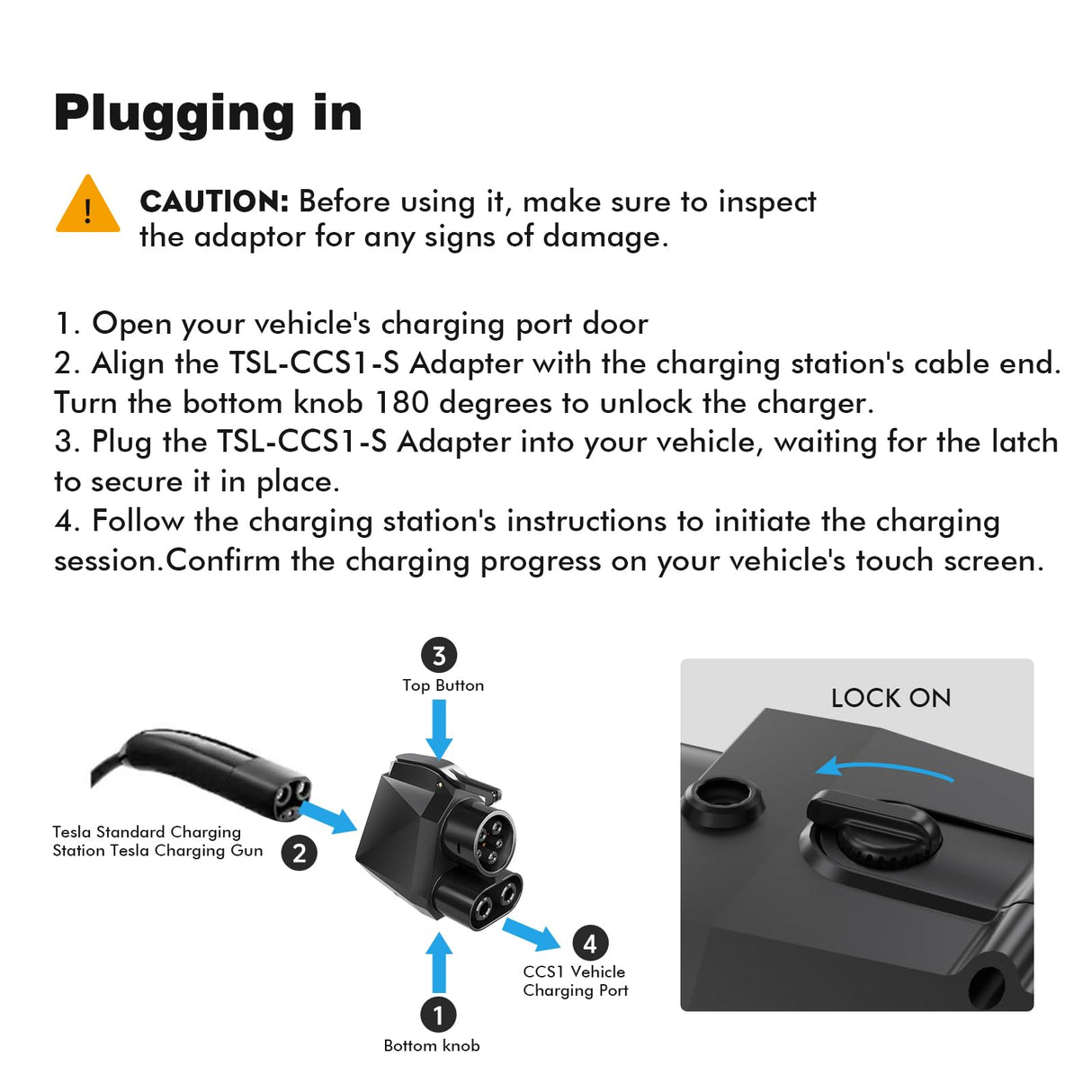 Plugging in

!

CAUTION: Before using it, make sure to inspect the adaptor for any signs of damage.

1. Open your vehicle's charging port door
2. Align the TSL-CCS1-S Adapter with the charging station's cable end. Turn the bottom knob 180 degrees to unlock the charger.
3. Plug the TSL-CCS1-S Adapter into your vehicle, waiting for the latch to secure it in place.
4. Follow the charging station's instructions to initiate the charging session.Confirm the charging progress on your vehicle's touch screen.

3
Top Button

Tesla Standard Charging Station Tesla Charging Gun
2

4
CCS1 Vehicle Charging Port

1
Bottom knob

LOCK ON