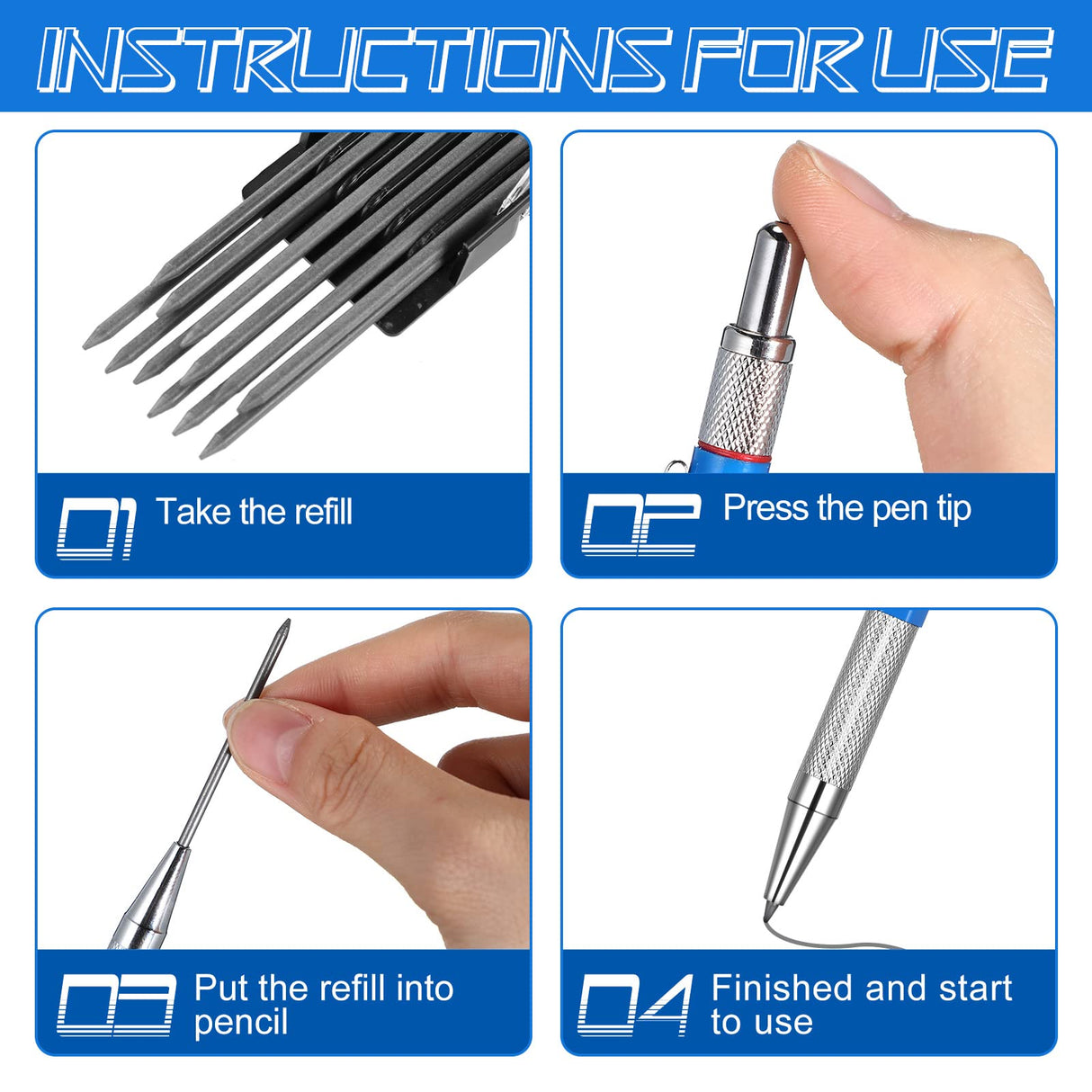 INSTRUCTIONS FOR USE

01 Take the refill

02 Press the pen tip

03 Put the refill into pencil

04 Finished and start to use