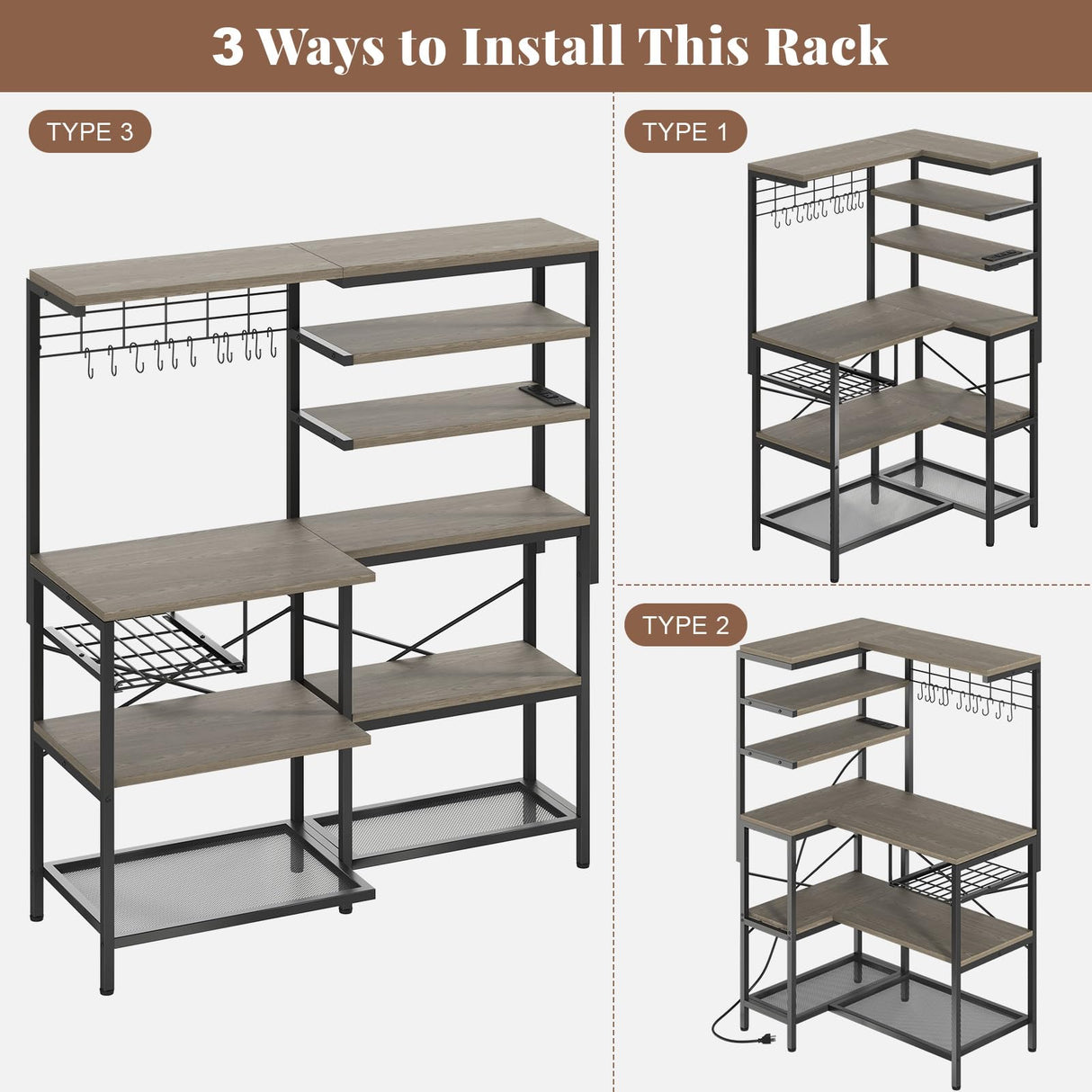 3 Ways to Install This Rack

TYPE 3

TYPE 1

TYPE 2