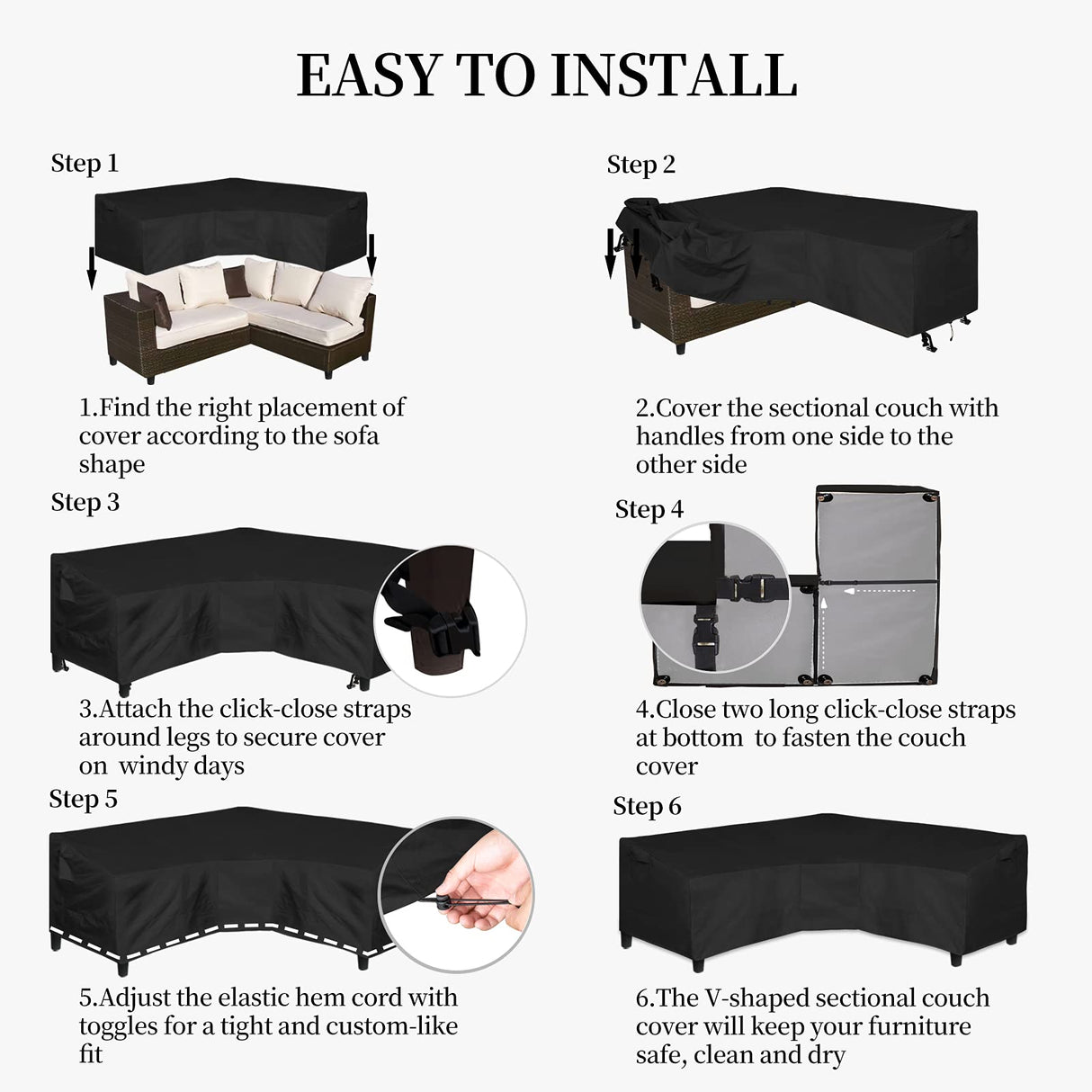 EASY TO INSTALL

Step 1

1.Find the right placement of cover according to the sofa shape

Step 2

2.Cover the sectional couch with handles from one side to the other side

Step 3

3.Attach the click-close straps around legs to secure cover on windy days

Step 4

4.Close two long click-close straps at bottom to fasten the couch cover

Step 5

5.Adjust the elastic hem cord with toggles for a tight and custom-like fit

Step 6

6.The V-shaped sectional couch cover will keep your furniture safe, clean and dry