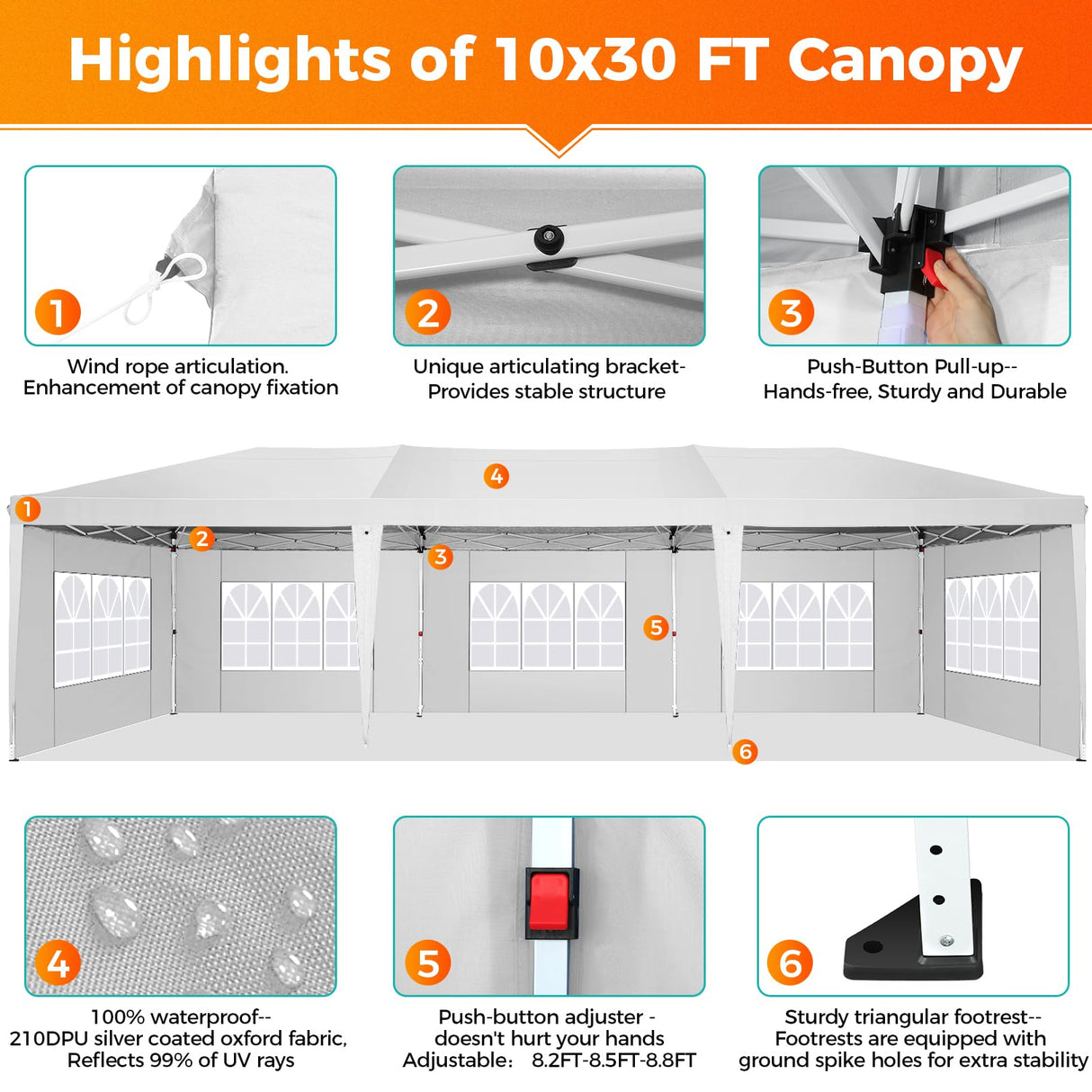 Highlights of 10x30 FT Canopy

1

Wind rope articulation.
Enhancement of canopy fixation

2

Unique articulating bracket-
Provides stable structure

3

Push-Button Pull-up--
Hands-free, Sturdy and Durable

4

1

2

3

5

6

4

100% waterproof--
210DPU silver coated oxford fabric,
Reflects 99% of UV rays

5

Push-button adjuster -
doesn't hurt your hands
Adjustable: 8.2FT-8.5FT-8.8FT

6

Sturdy triangular footrest--
Footrests are equipped with
ground spike holes for extra stability