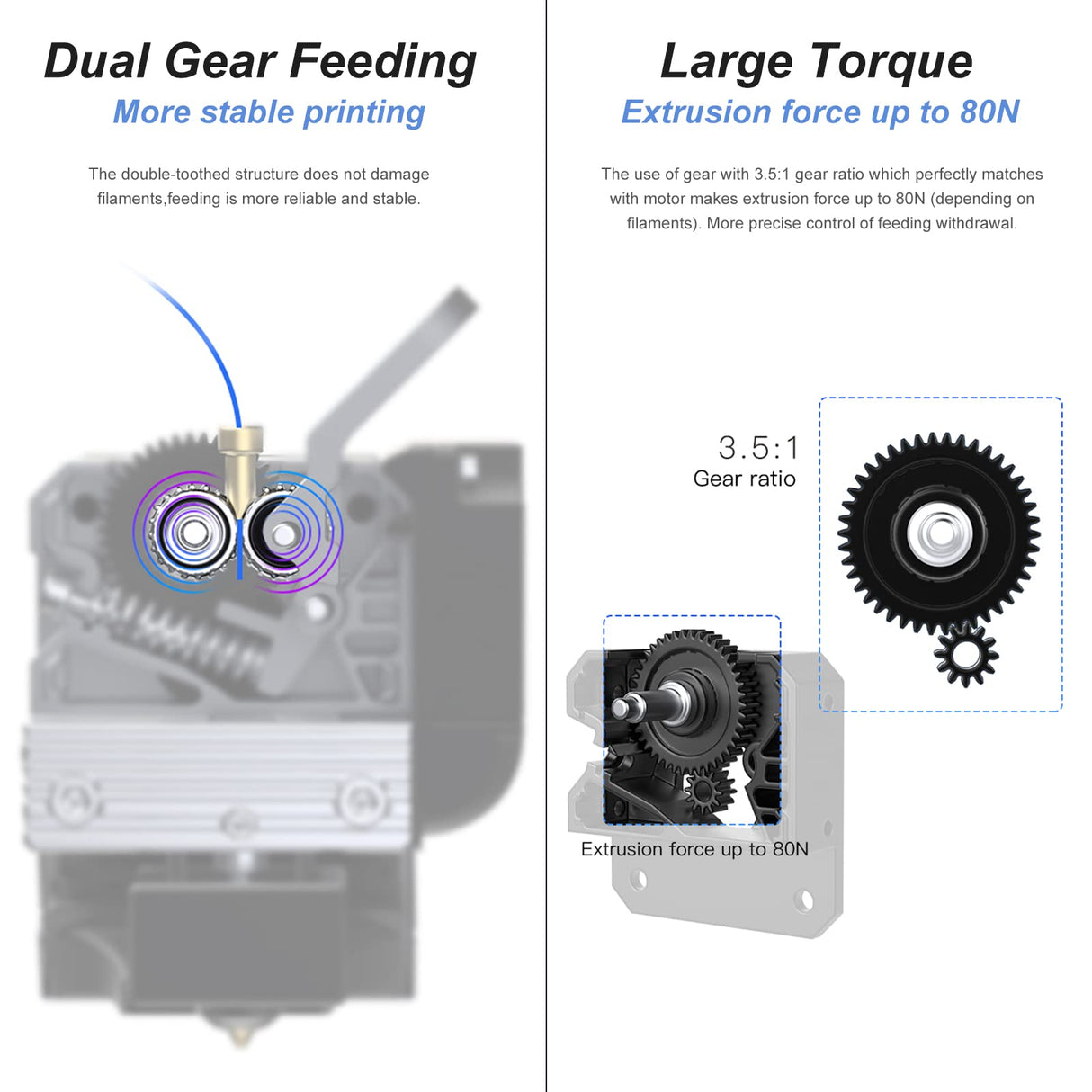 Dual Gear Feeding

More stable printing

The double-toothed structure does not damage filaments,feeding is more reliable and stable.

Large Torque

Extrusion force up to 80N

The use of gear with 3.5:1 gear ratio which perfectly matches with motor makes extrusion force up to 80N (depending on filaments). More precise control of feeding withdrawal.

3.5:1
Gear ratio

Extrusion force up to 80N