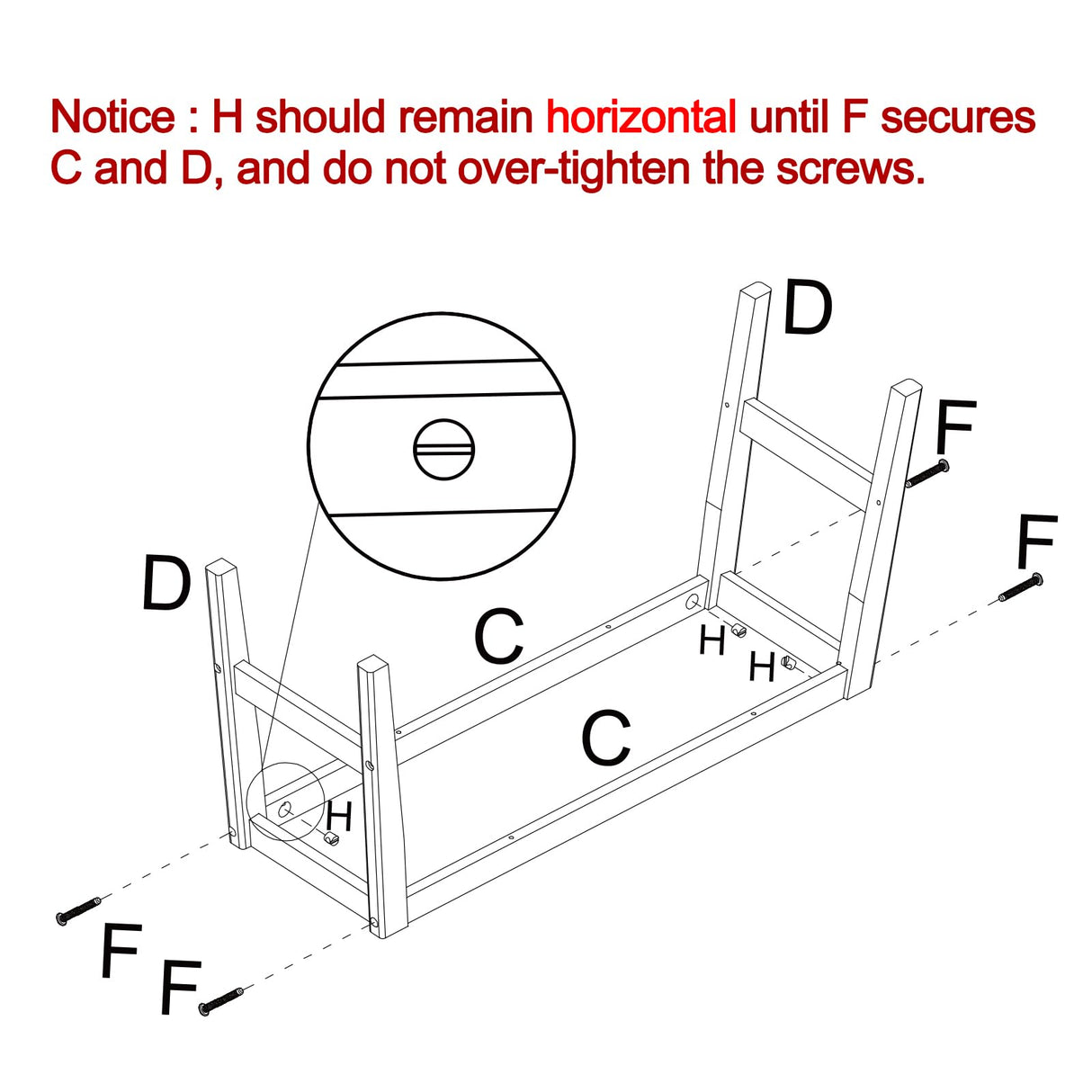 Notice : H should remain horizontal until F secures C and D, and do not over-tighten the screws.

D

F

F

D

C

H

H

C

H

F

F