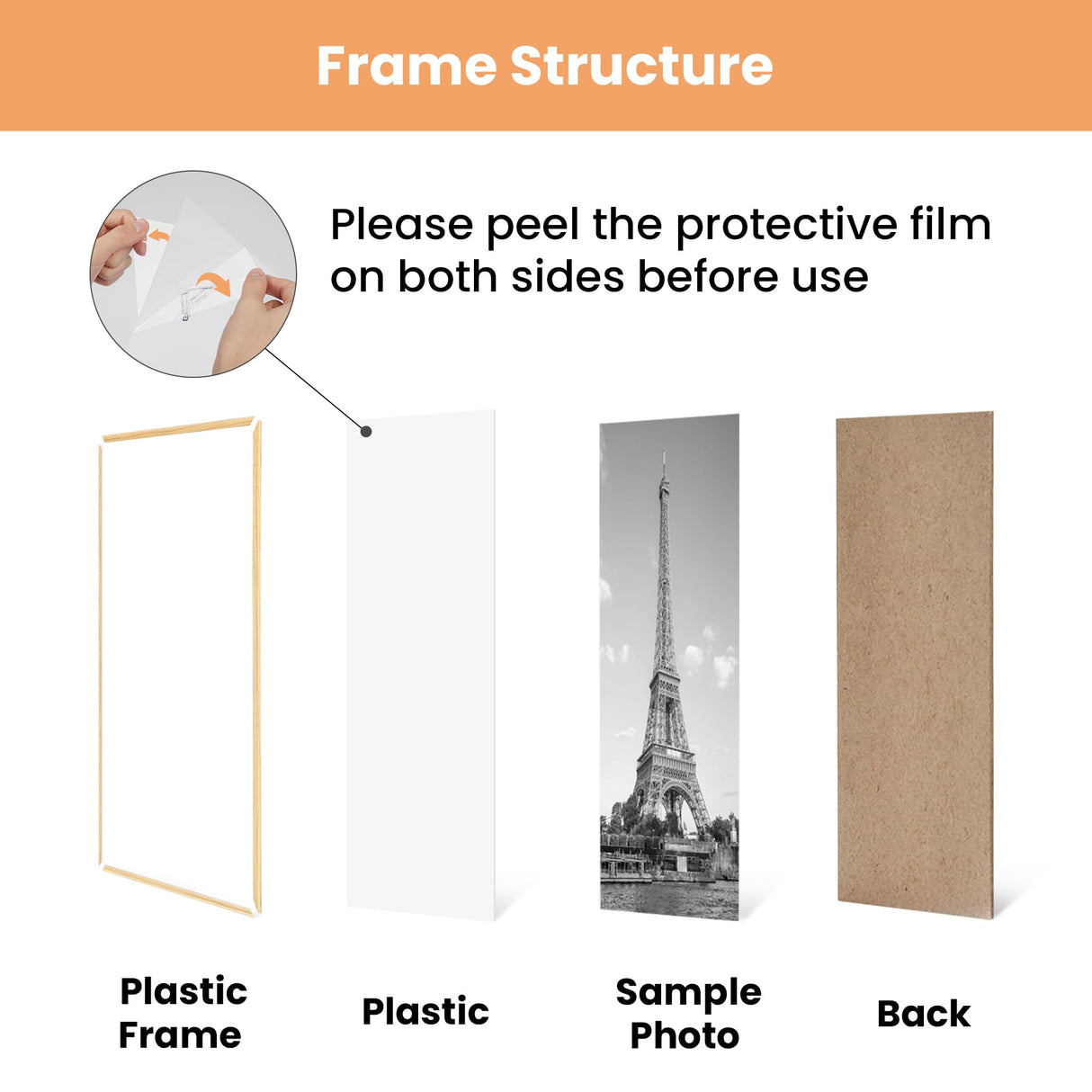 Frame Structure

Please peel the protective film on both sides before use

Plastic Frame

Plastic

Sample Photo

Back