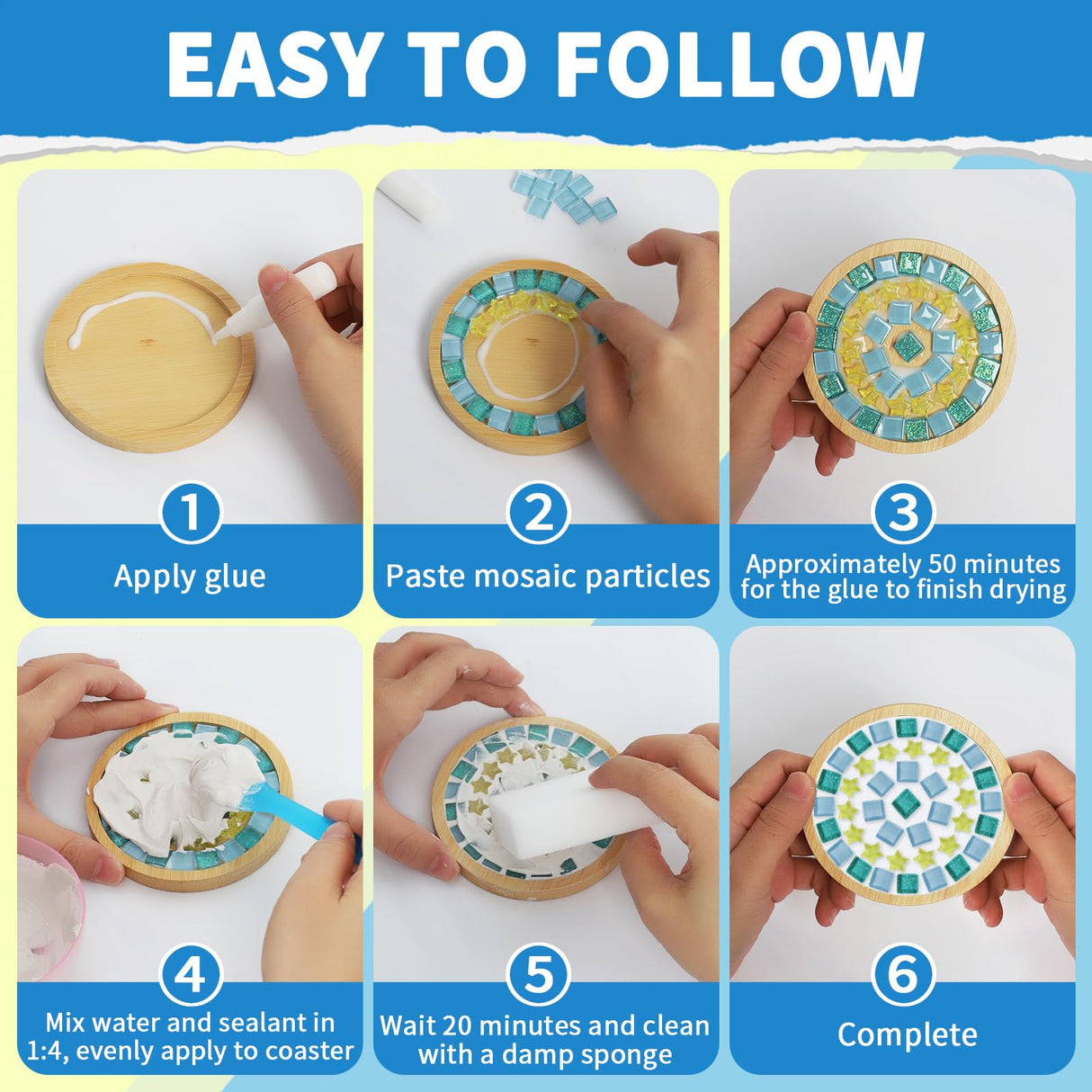 EASY TO FOLLOW

1
Apply glue

2
Paste mosaic particles

3
Approximately 50 minutes for the glue to finish drying

4
Mix water and sealant in 1:4, evenly apply to coaster

5
Wait 20 minutes and clean with a damp sponge

6
Complete