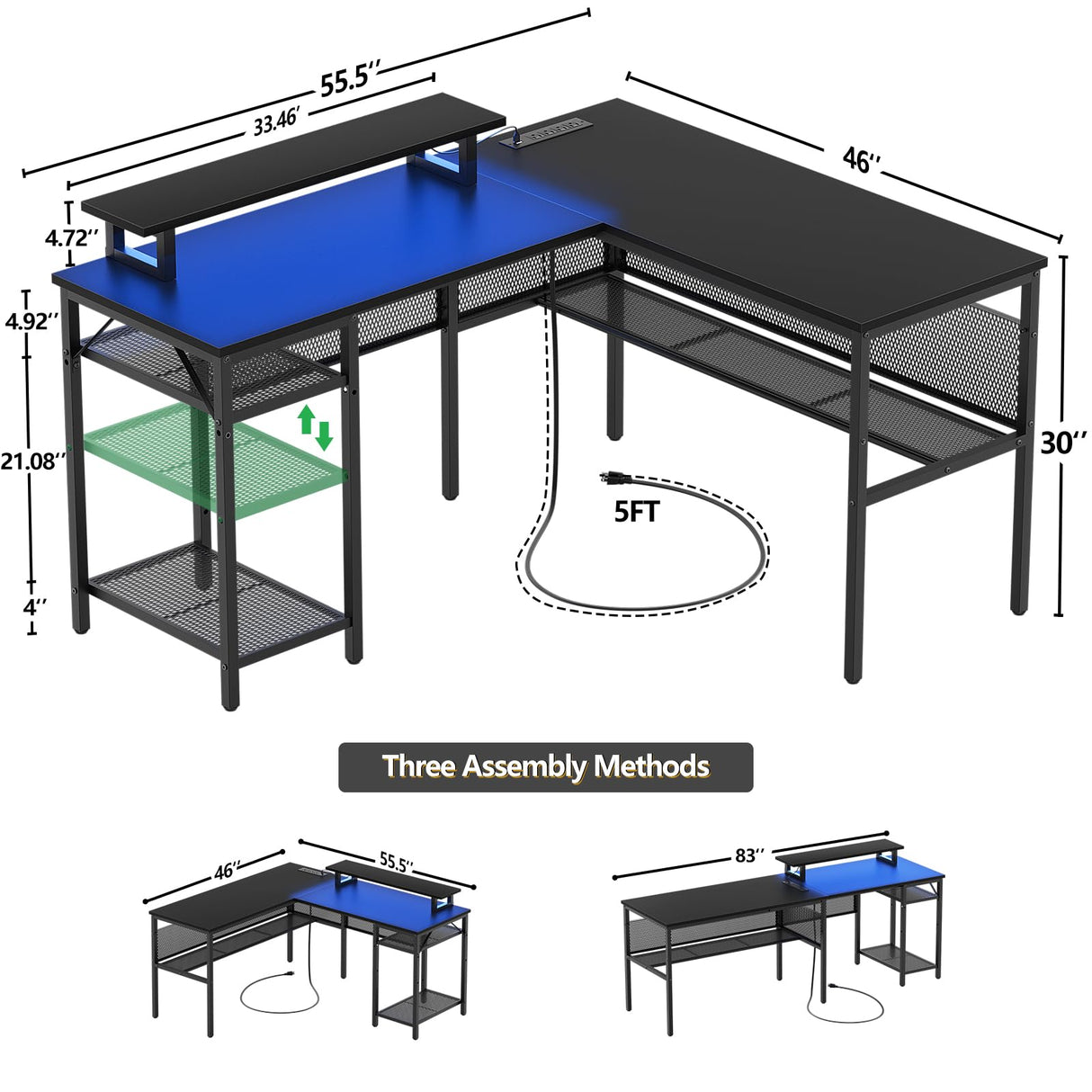 55.5′′

33.46′

46′′

4.72′′

4.92′′

21.08′′

4′′

30′′

5FT

Three Assembly Methods

46′′

55.5′′

83′′