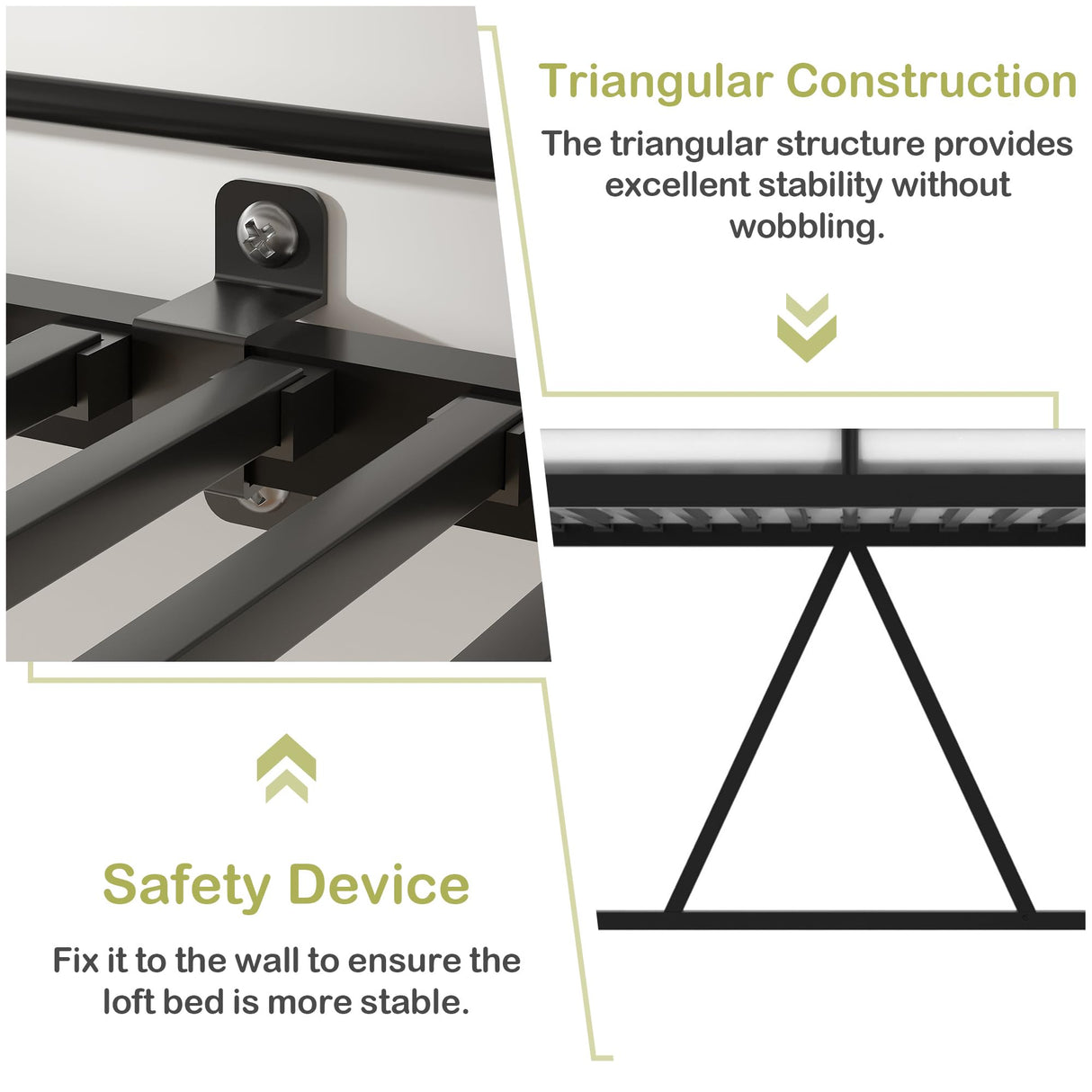 Triangular Construction

The triangular structure provides excellent stability without wobbling.

Safety Device

Fix it to the wall to ensure the loft bed is more stable.