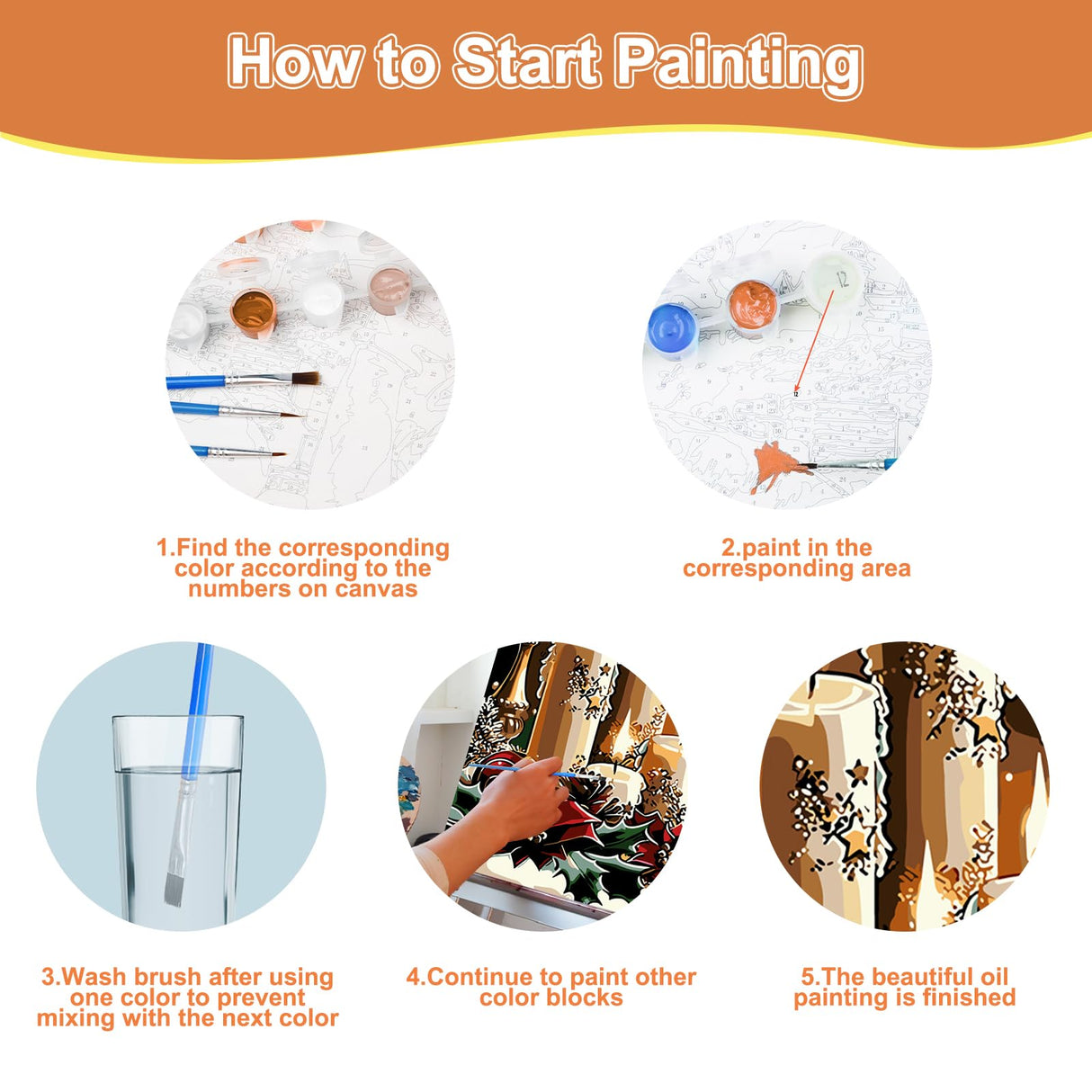 How to Start Painting

12

12

1.Find the corresponding color according to the numbers on canvas

2.paint in the corresponding area

3.Wash brush after using one color to prevent mixing with the next color

4.Continue to paint other color blocks

5.The beautiful oil painting is finished