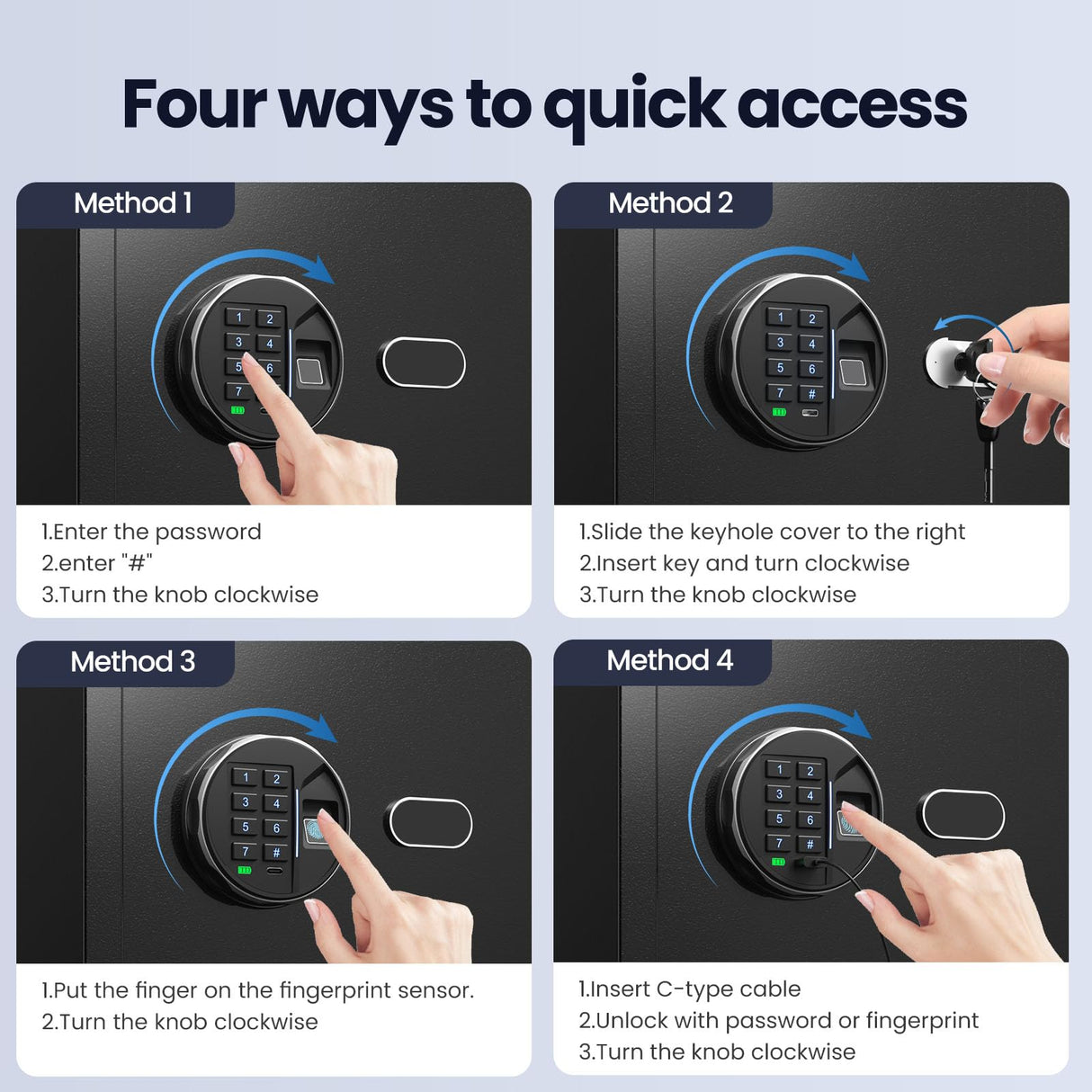 Four ways to quick access

Method 1

1 2
3 4
5 6
7

1.Enter the password
2.enter "#"
3.Turn the knob clockwise

Method 2

1 2
3 4
5 6
7 #

1.Slide the keyhole cover to the right
2.Insert key and turn clockwise
3.Turn the knob clockwise

Method 3

1 2
3 4
5 6
7 #

1.Put the finger on the fingerprint sensor.
2.Turn the knob clockwise

Method 4

1 2
3 4
5 6
7 #

1.Insert C-type cable
2.Unlock with password or fingerprint
3.Turn the knob clockwise