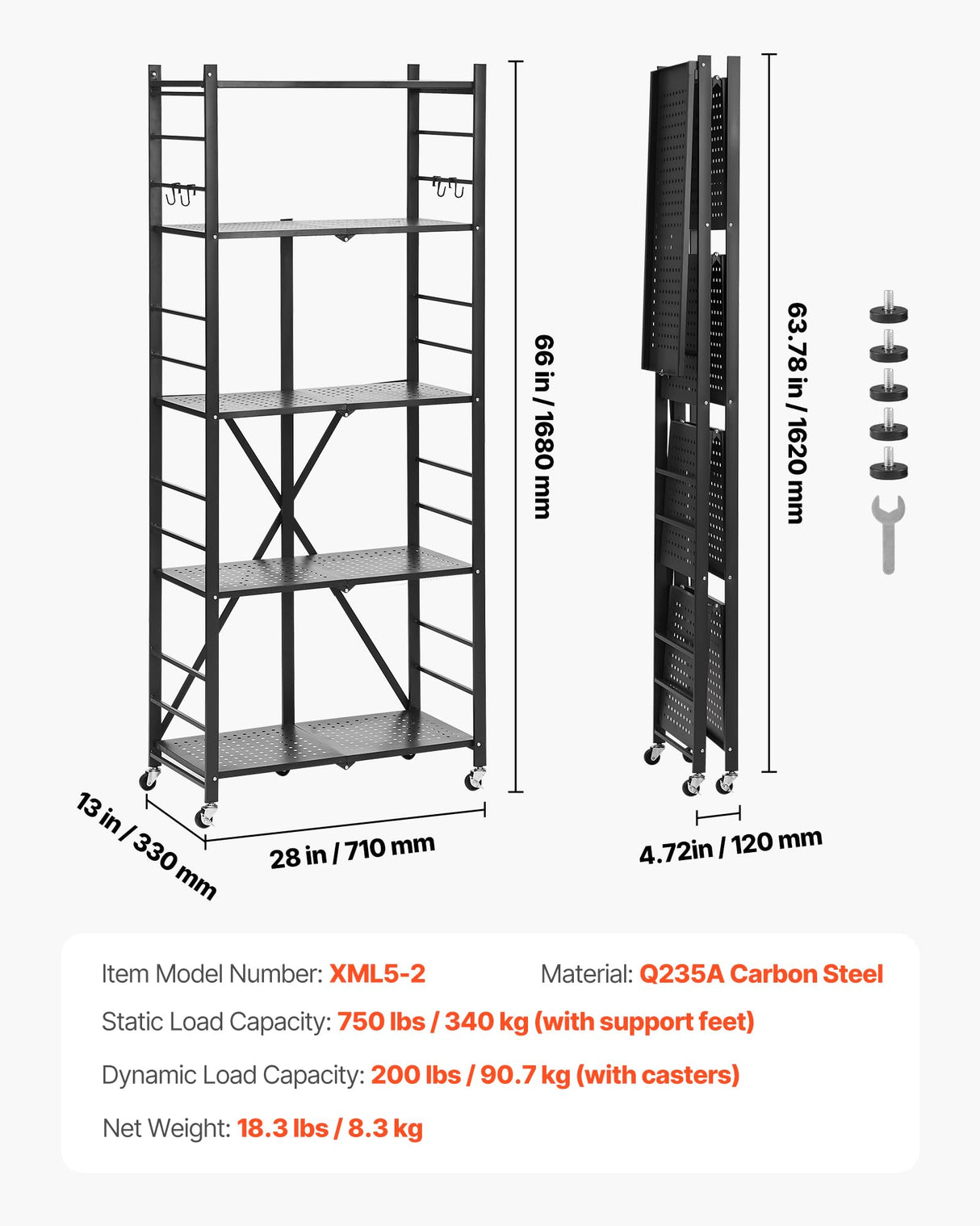 66 in / 1680 mm

63.78 in / 1620 mm

13 in / 330 mm

28 in / 710 mm

4.72in / 120 mm

Item Model Number: XML5-2

Material: Q235A Carbon Steel

Static Load Capacity: 750 lbs / 340 kg (with support feet)

Dynamic Load Capacity: 200 lbs / 90.7 kg (with casters)

Net Weight: 18.3 lbs / 8.3 kg