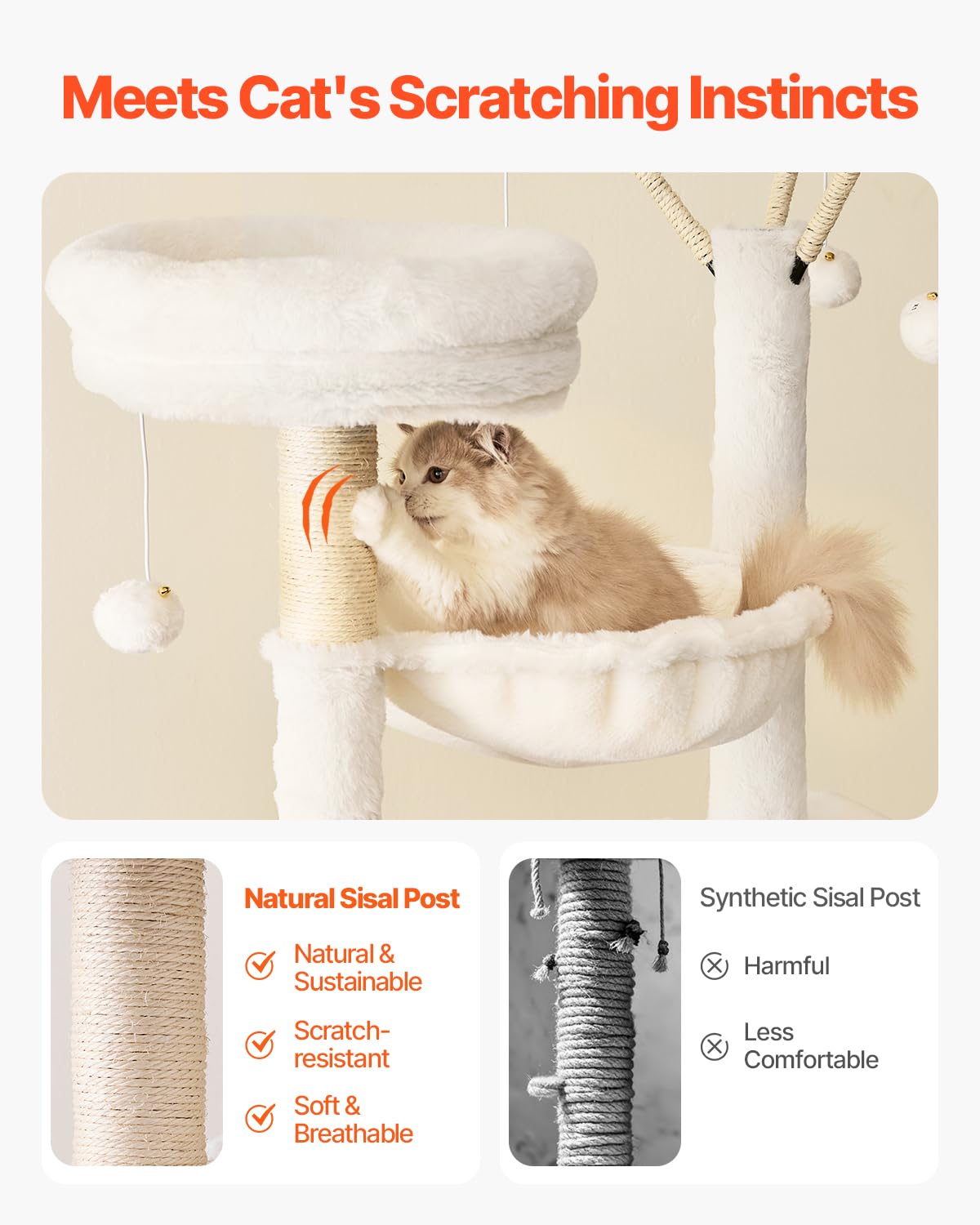 Meets Cat's Scratching Instincts

Natural Sisal Post

Natural & Sustainable

Scratch-resistant

Soft & Breathable

Synthetic Sisal Post

Harmful

Less Comfortable