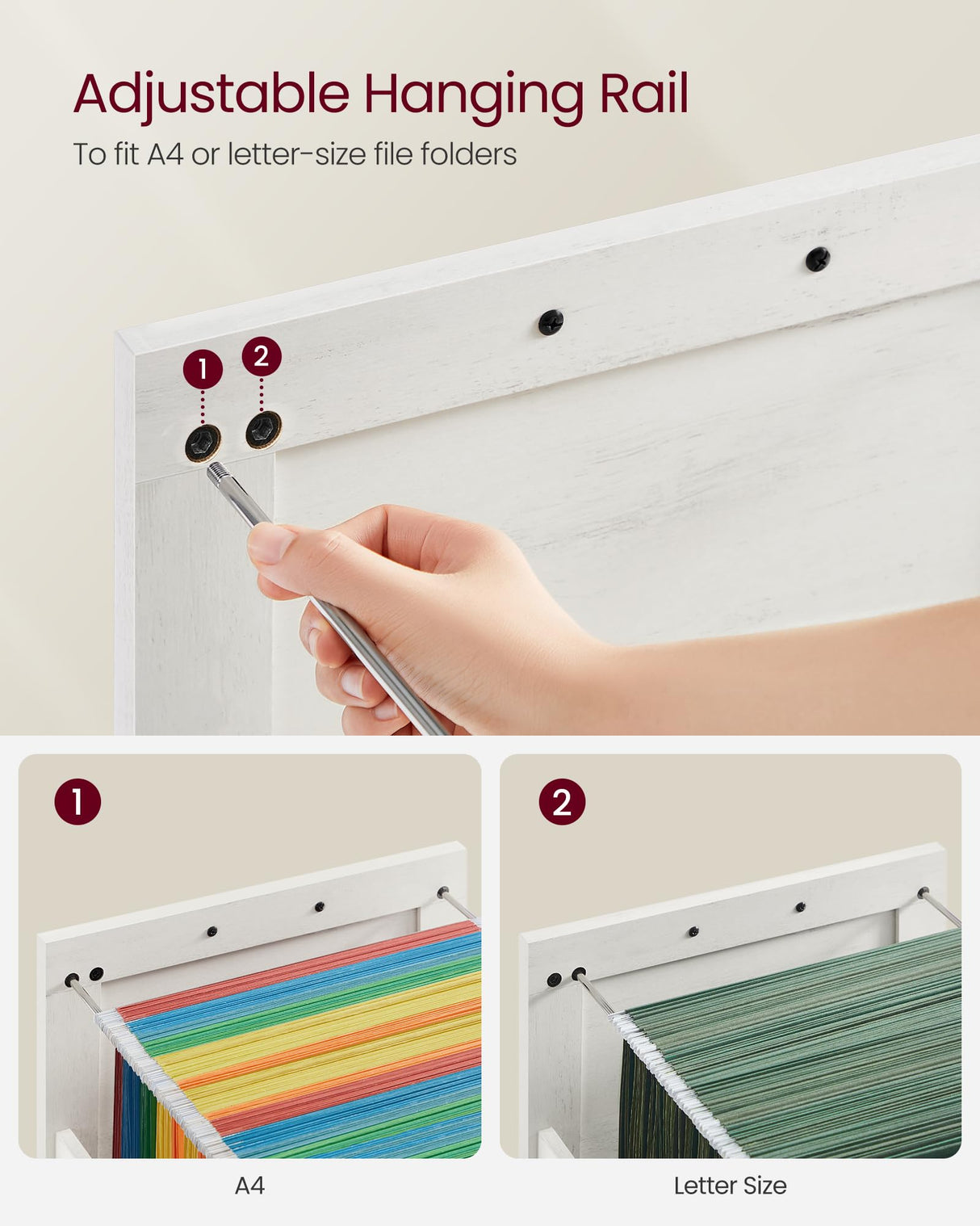 Adjustable Hanging Rail
To fit A4 or letter-size file folders

1 2

1

2

A4

Letter Size