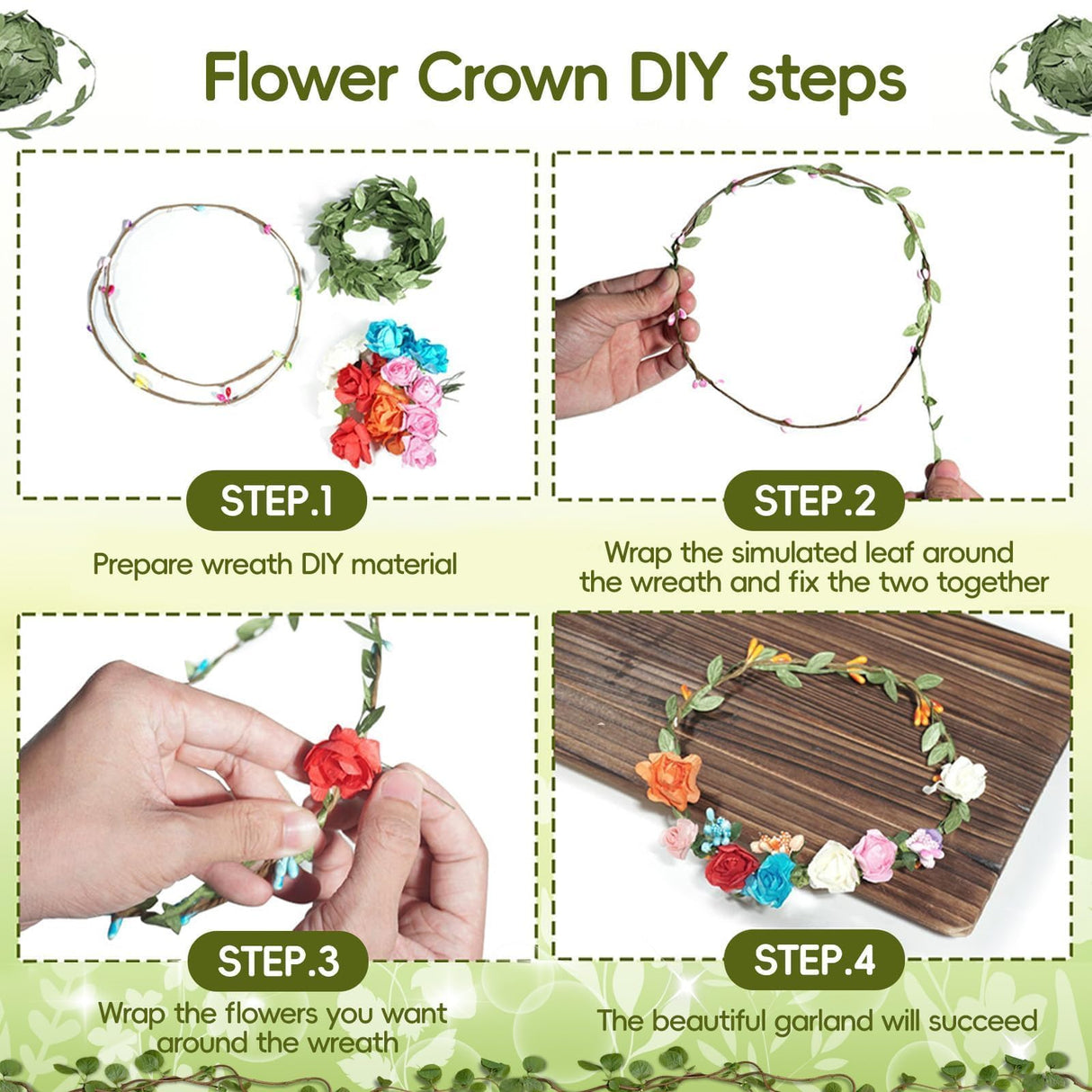 Flower Crown DIY steps

STEP.1

Prepare wreath DIY material

STEP.2

Wrap the simulated leaf around the wreath and fix the two together

STEP.3

Wrap the flowers you want around the wreath

STEP.4

The beautiful garland will succeed