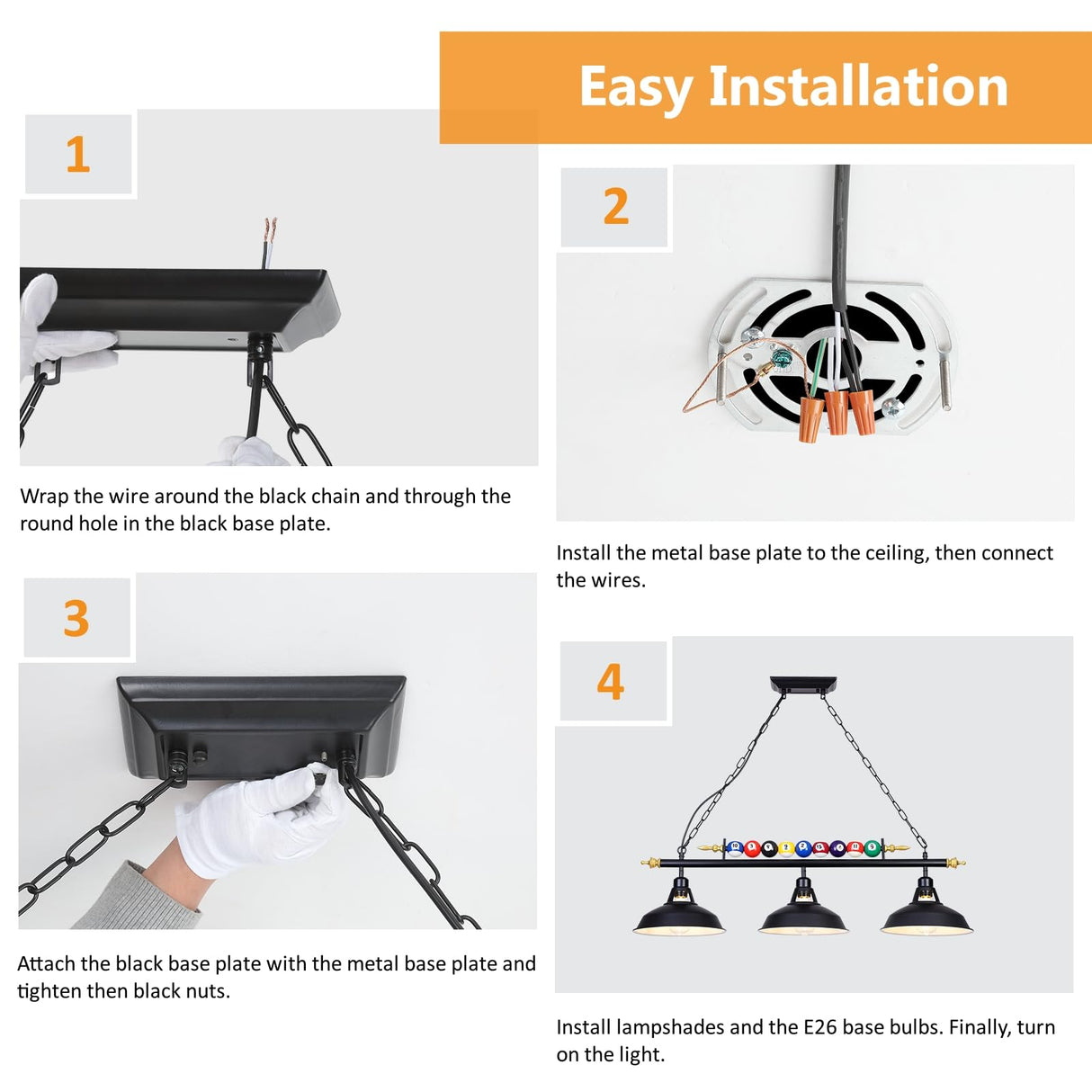 Easy Installation

1

Wrap the wire around the black chain and through the round hole in the black base plate.

2

Install the metal base plate to the ceiling, then connect the wires.

3

Attach the black base plate with the metal base plate and tighten then black nuts.

4

Install lampshades and the E26 base bulbs. Finally, turn on the light.