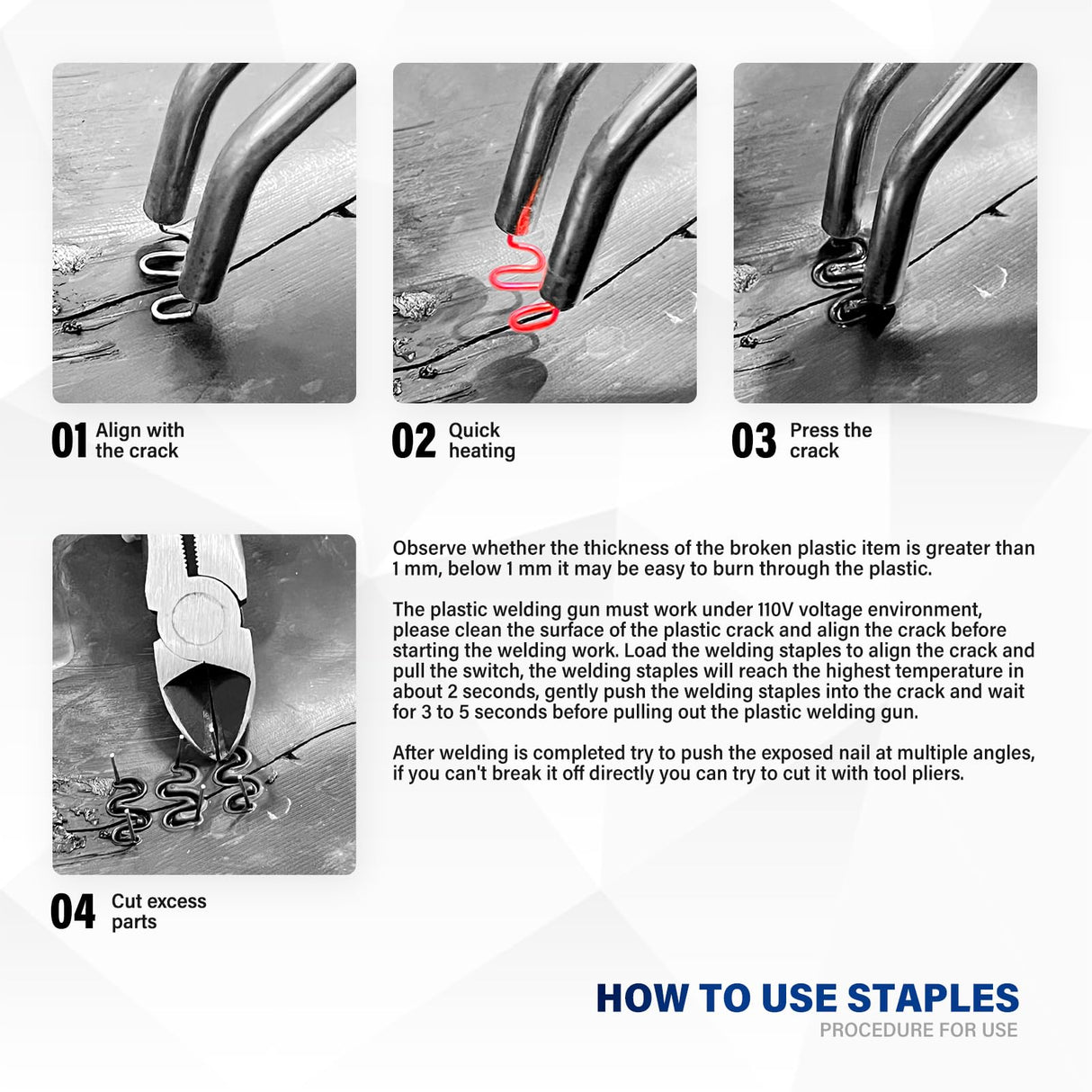 01 Align with the crack

02 Quick heating

03 Press the crack

Observe whether the thickness of the broken plastic item is greater than 1 mm, below 1 mm it may be easy to burn through the plastic.

The plastic welding gun must work under 110V voltage environment, please clean the surface of the plastic crack and align the crack before starting the welding work. Load the welding staples to align the crack and pull the switch, the welding staples will reach the highest temperature in about 2 seconds, gently push the welding staples into the crack and wait for 3 to 5 seconds before pulling out the plastic welding gun.

After welding is completed try to push the exposed nail at multiple angles, if you can't break it off directly you can try to cut it with tool pliers.

04 Cut excess parts

HOW TO USE STAPLES
PROCEDURE FOR USE