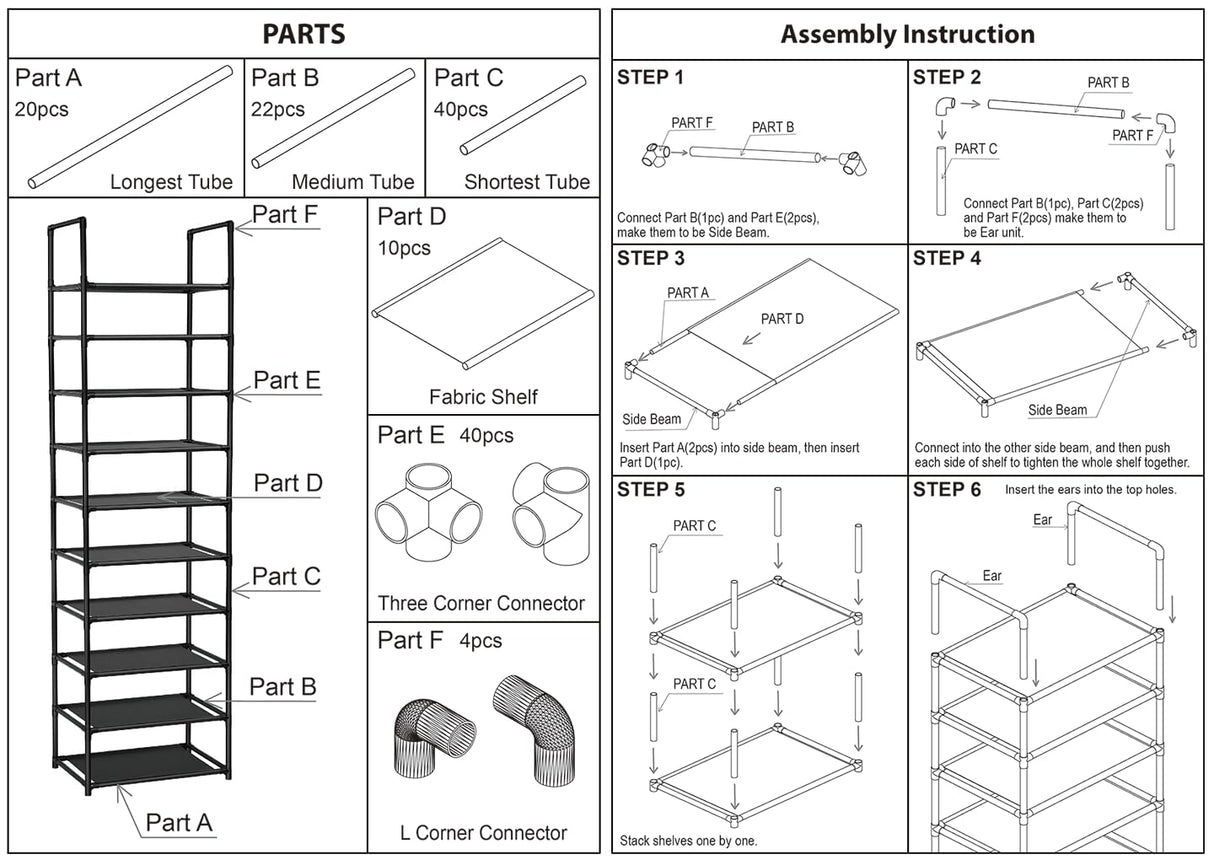 PARTS

Part A
20pcs
Longest Tube

Part B
22pcs
Medium Tube

Part C
40pcs
Shortest Tube

Part F
Part E
Part D
Part C
Part B
Part A

Part D
10pcs
Fabric Shelf

Part E 40pcs
Three Corner Connector

Part F 4pcs
L Corner Connector

Assembly Instruction

STEP 1
PART F
PART B
Connect Part B(1pc) and Part E(2pcs), make them to be Side Beam.

STEP 2
PART B
PART F
PART C
Connect Part B(1pc), Part C(2pcs) and Part F(2pcs) make them to be Ear unit.

STEP 3
PART A
PART D
Side Beam
Insert Part A(2pcs) into side beam, then insert Part D(1pc).

STEP 4
Side Beam
Connect into the other side beam, and then push each side of shelf to tighten the whole shelf together.

STEP 5
PART C
PART C
Stack shelves one by one.

STEP 6
Insert the ears into the top holes.
Ear
Ear