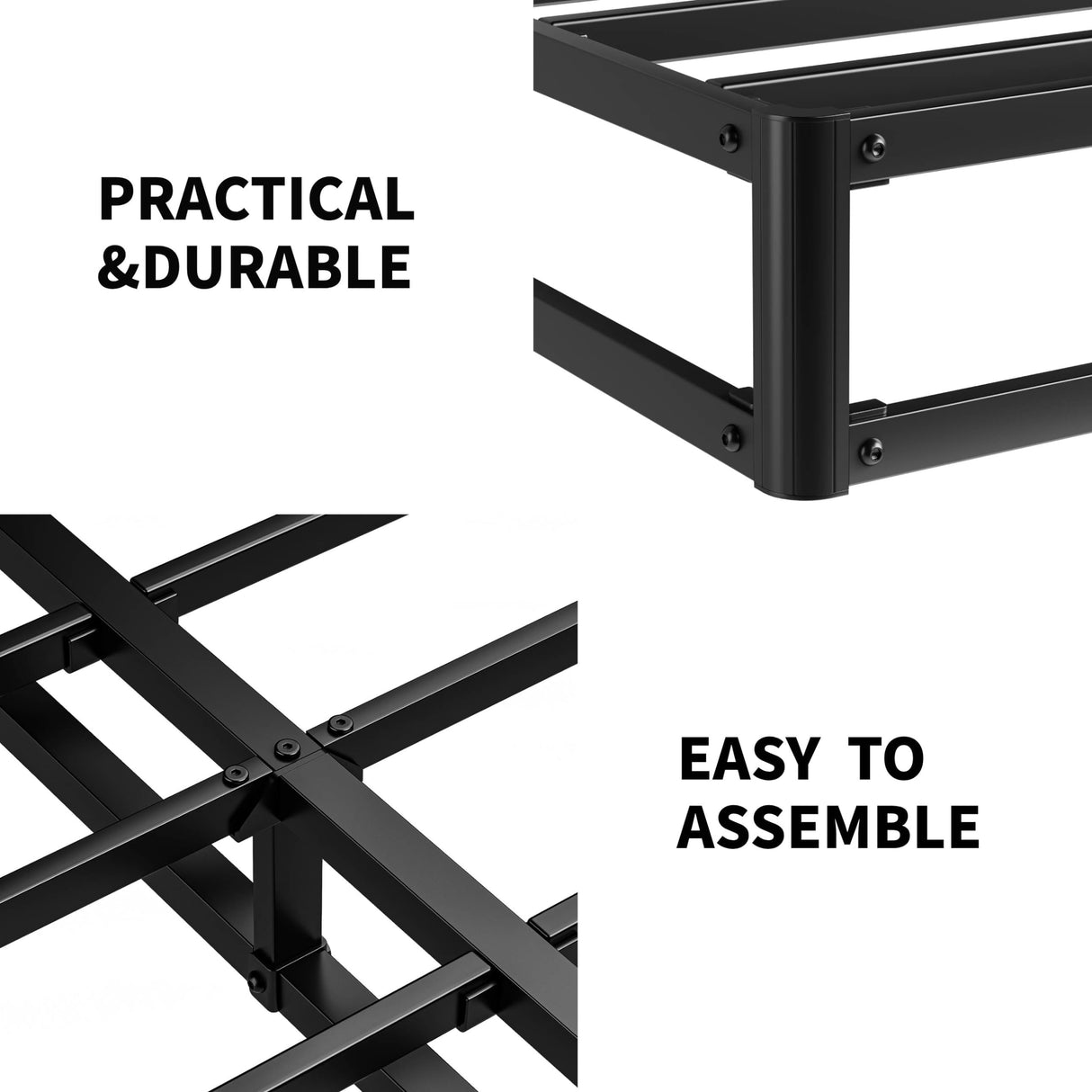 PRACTICAL
&DURABLE

EASY TO
ASSEMBLE