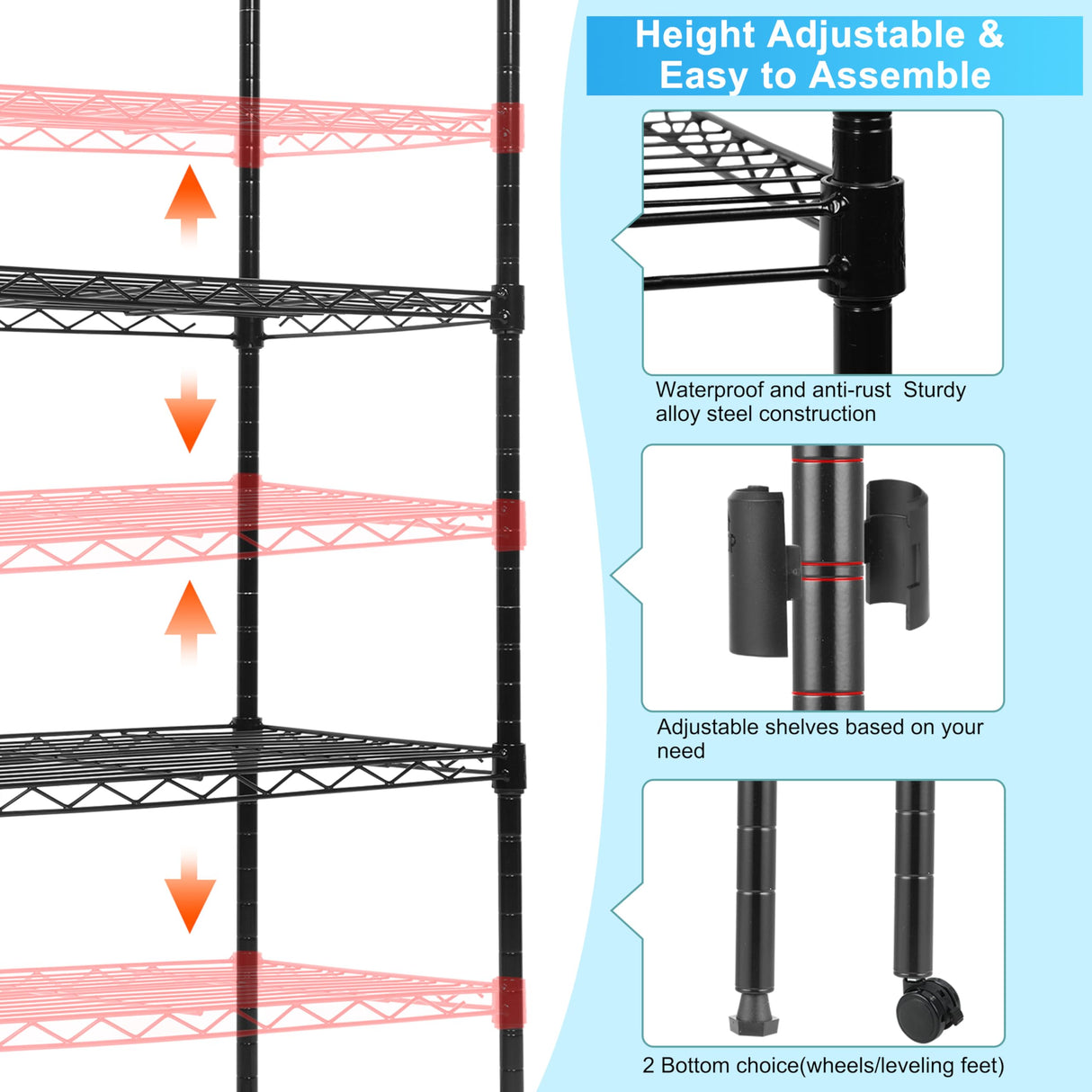 Height Adjustable & Easy to Assemble

Waterproof and anti-rust Sturdy alloy steel construction

Adjustable shelves based on your need

2 Bottom choice(wheels/leveling feet)