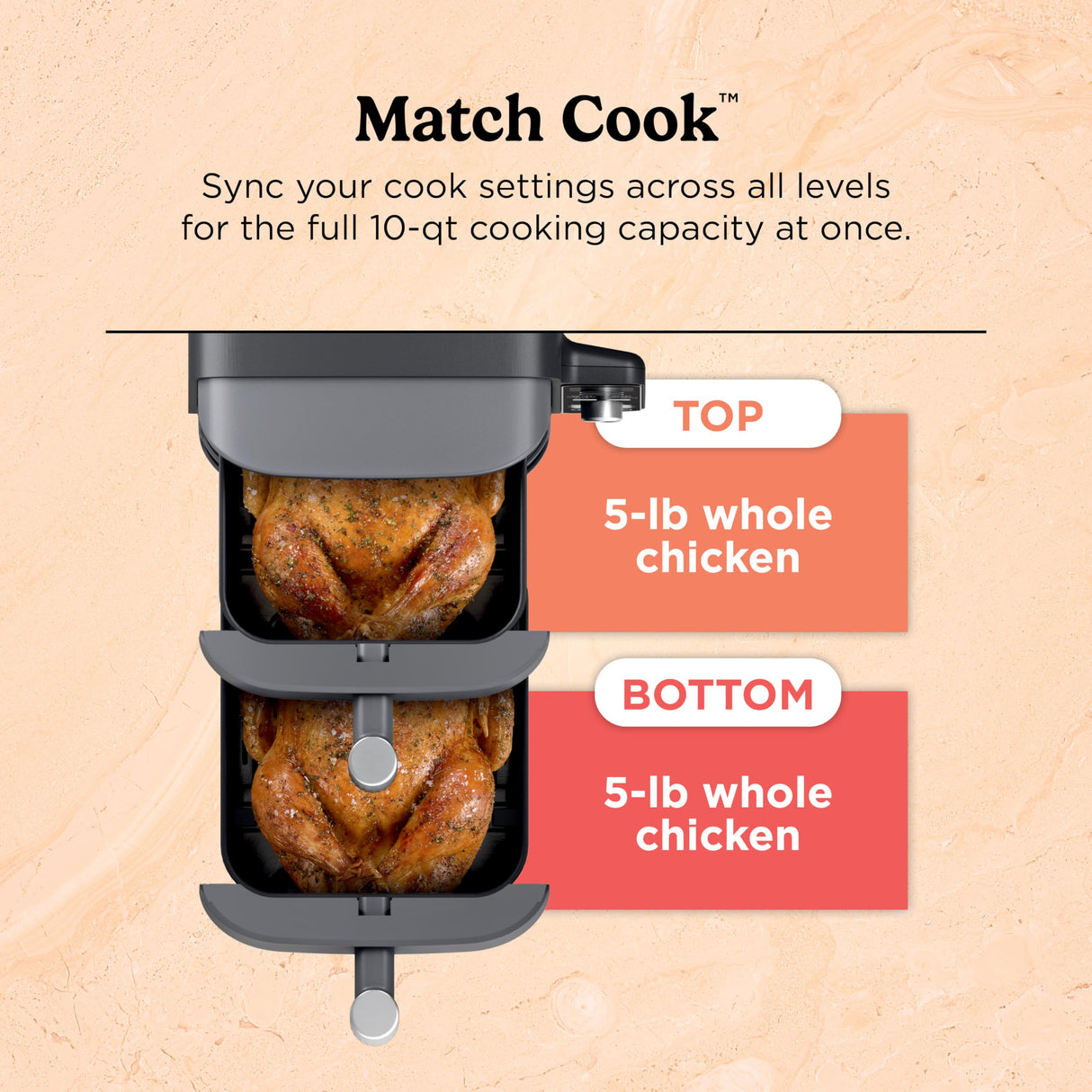 Match Cook™

Sync your cook settings across all levels for the full 10-qt cooking capacity at once.

TOP

5-lb whole chicken

BOTTOM

5-lb whole chicken