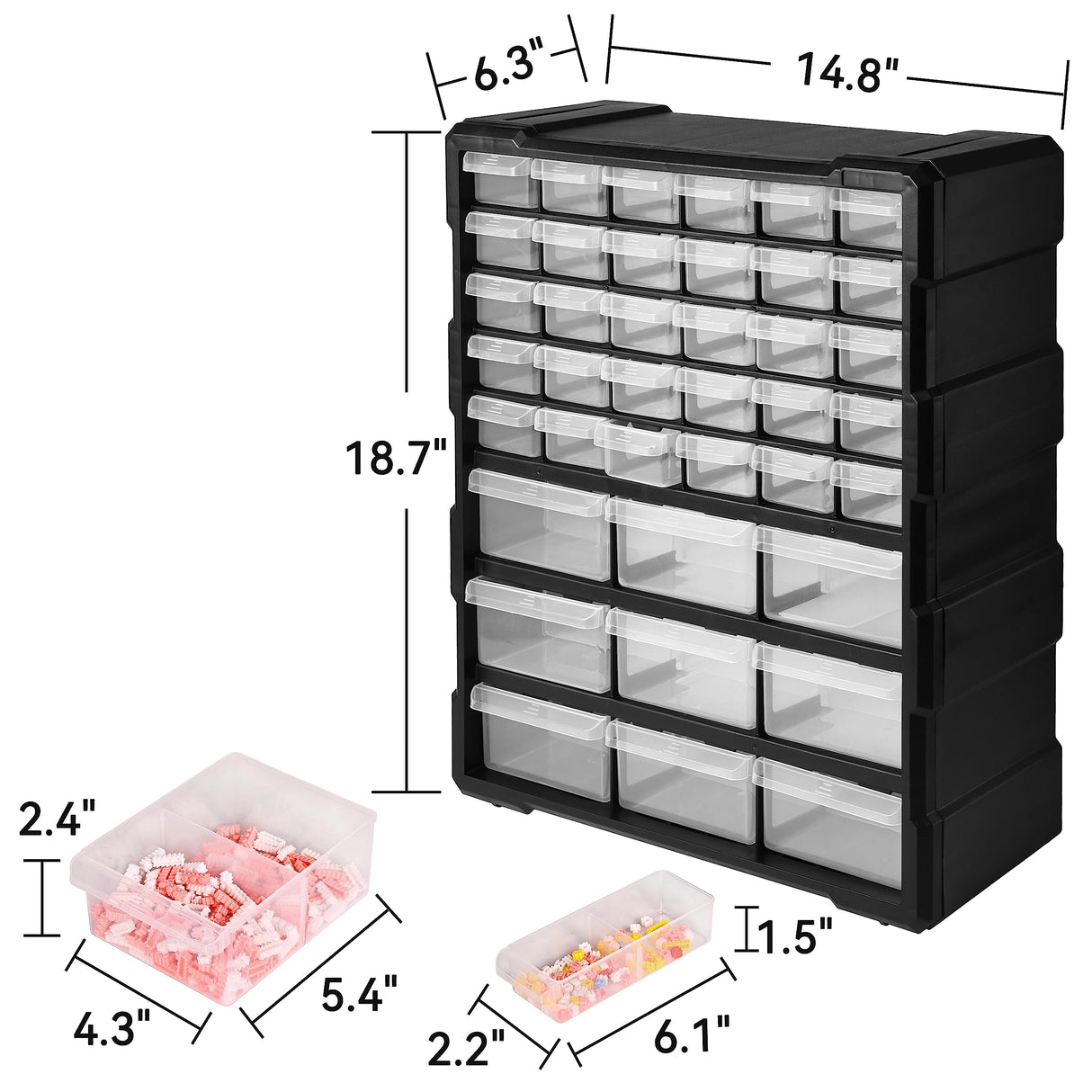 6.3"
14.8"
18.7"
2.4"
4.3"
5.4"
1.5"
2.2"
6.1"