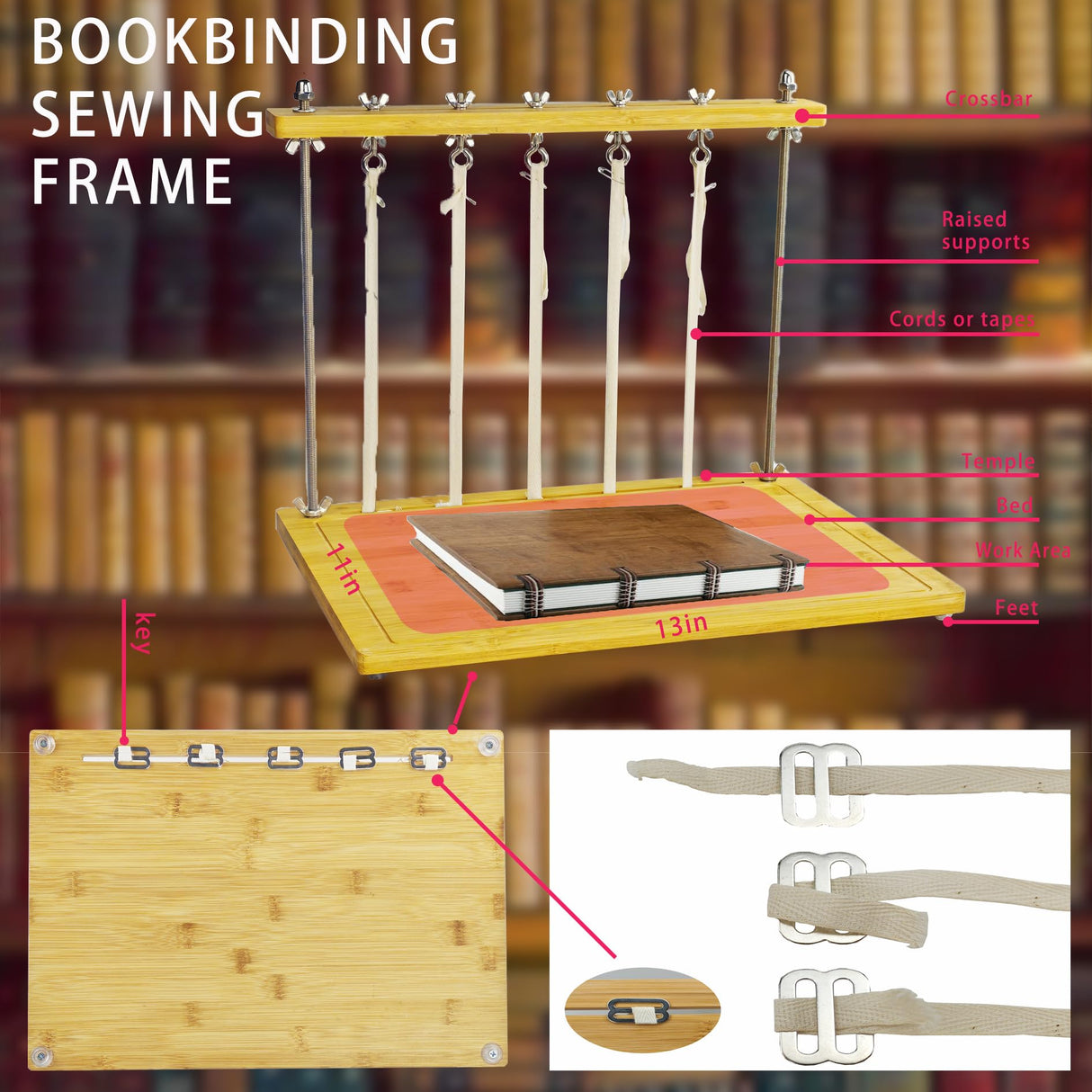 BOOKBINDING SEWING FRAME

Crossbar

Raised supports

Cords or tapes

Temple

Bed

Work Area

Feet

11in

13in

key