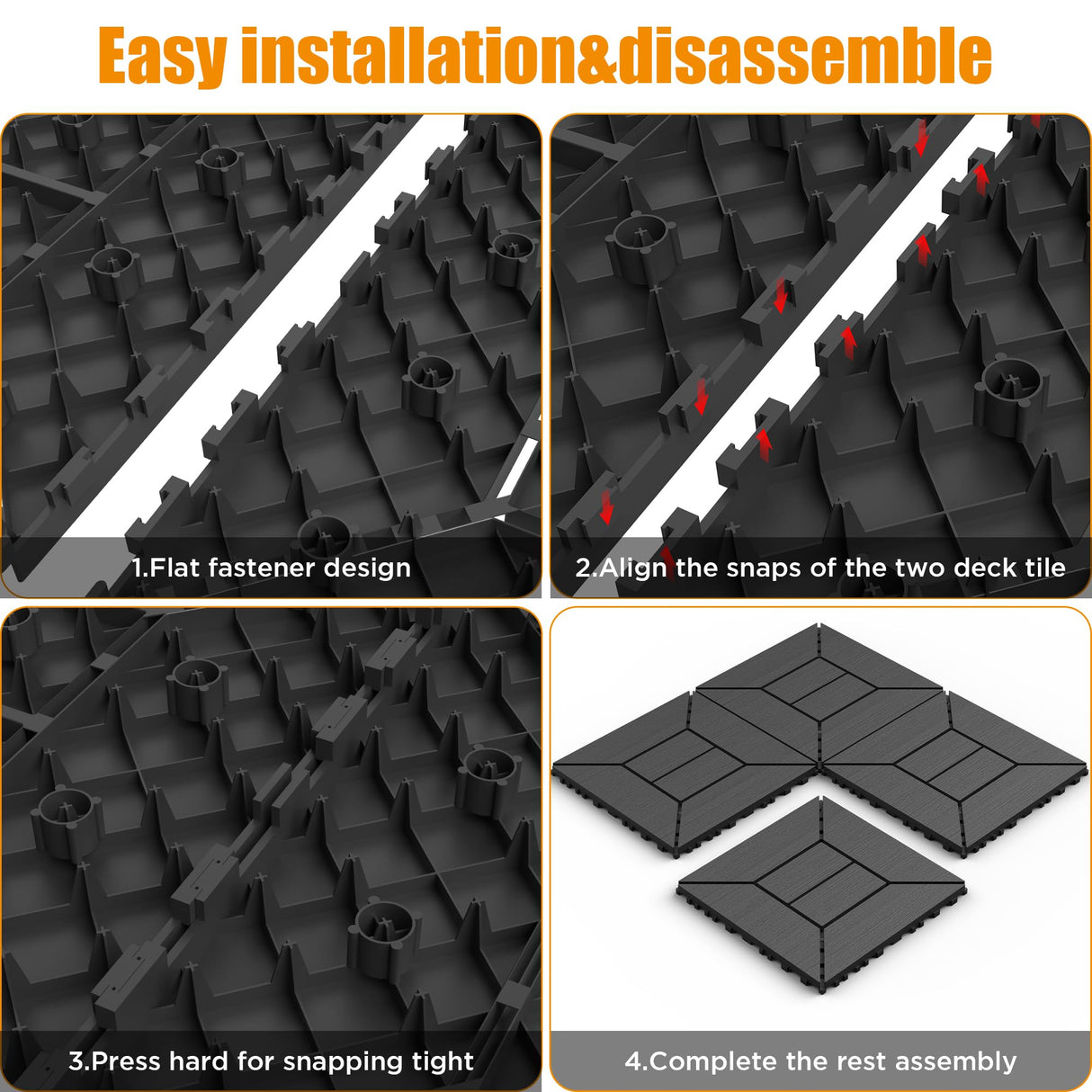 Easy installation&disassemble

1.Flat fastener design

2.Align the snaps of the two deck tile

3.Press hard for snapping tight

4.Complete the rest assembly