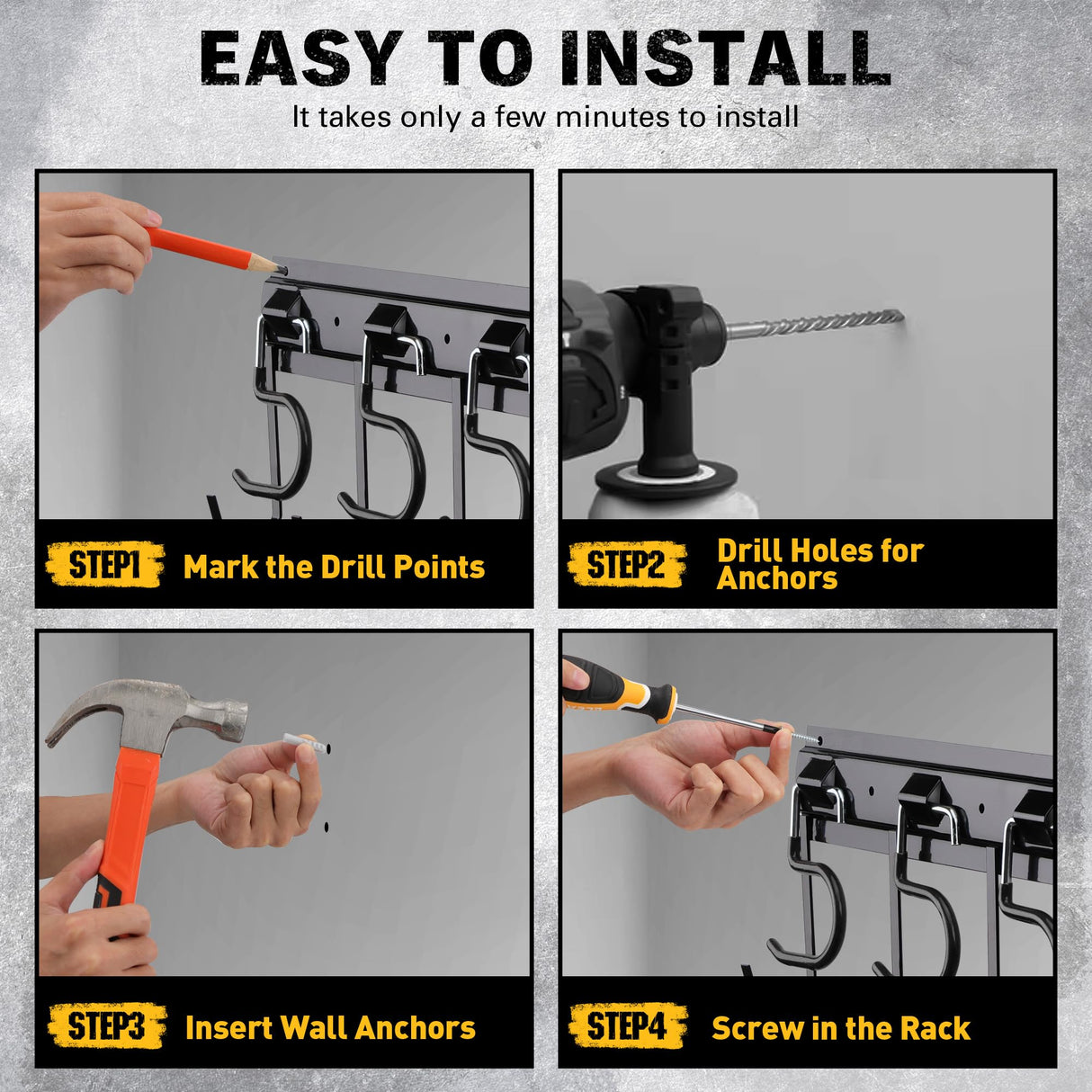 EASY TO INSTALL

It takes only a few minutes to install

STEP1 Mark the Drill Points

STEP2 Drill Holes for Anchors

STEP3 Insert Wall Anchors

STEP4 Screw in the Rack