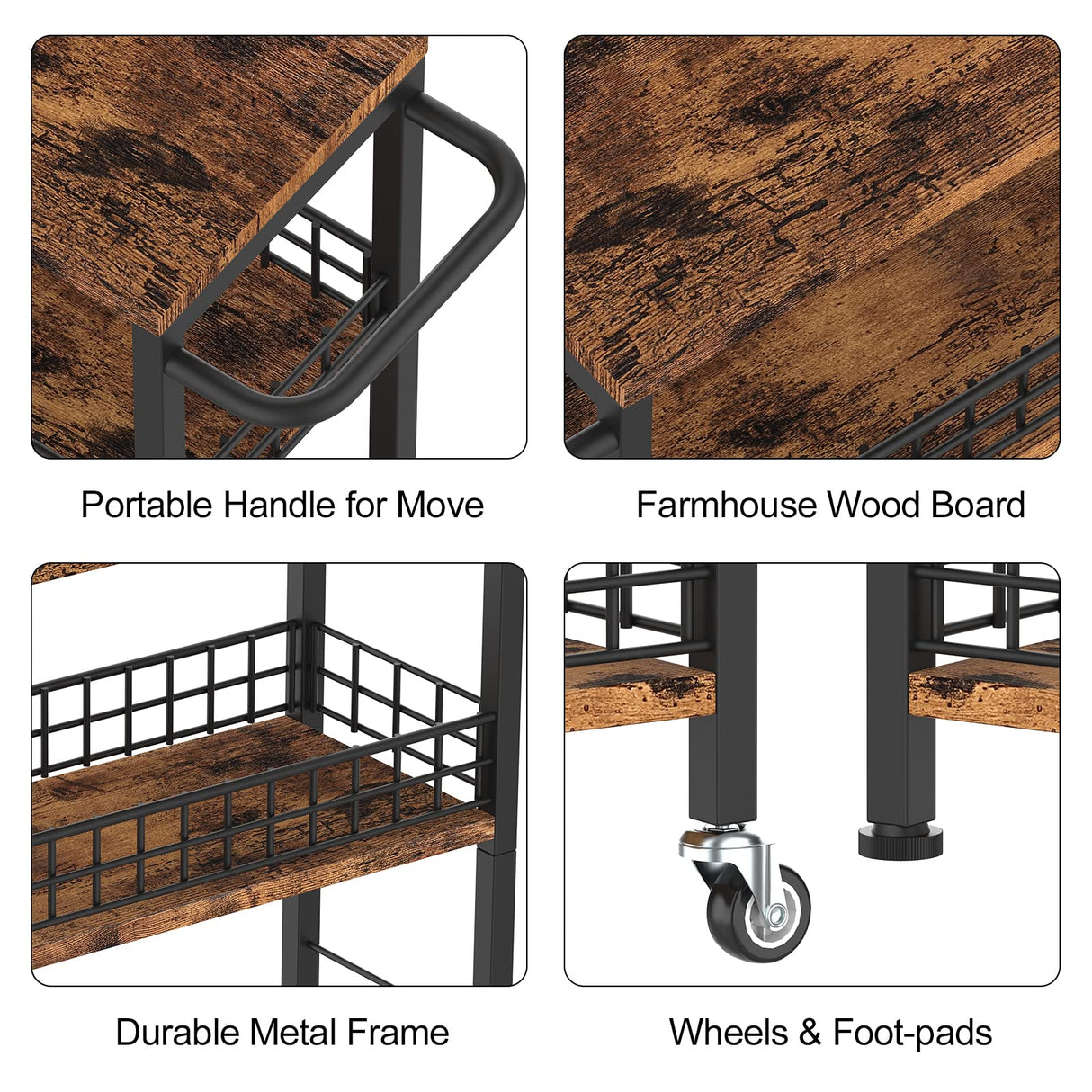 Portable Handle for Move

Farmhouse Wood Board

Durable Metal Frame

Wheels & Foot-pads