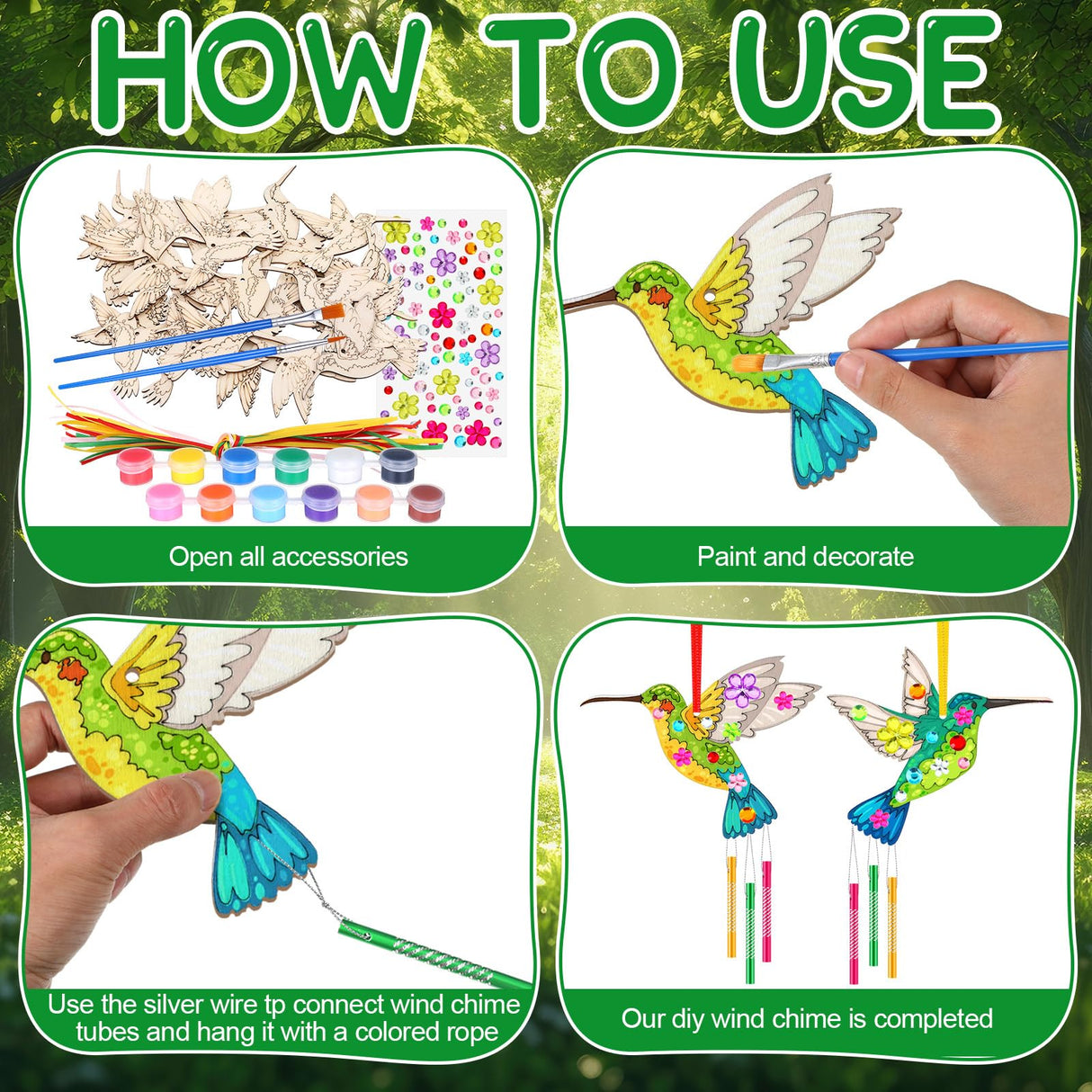 HOW TO USE

Open all accessories

Paint and decorate

Use the silver wire tp connect wind chime tubes and hang it with a colored rope

Our diy wind chime is completed