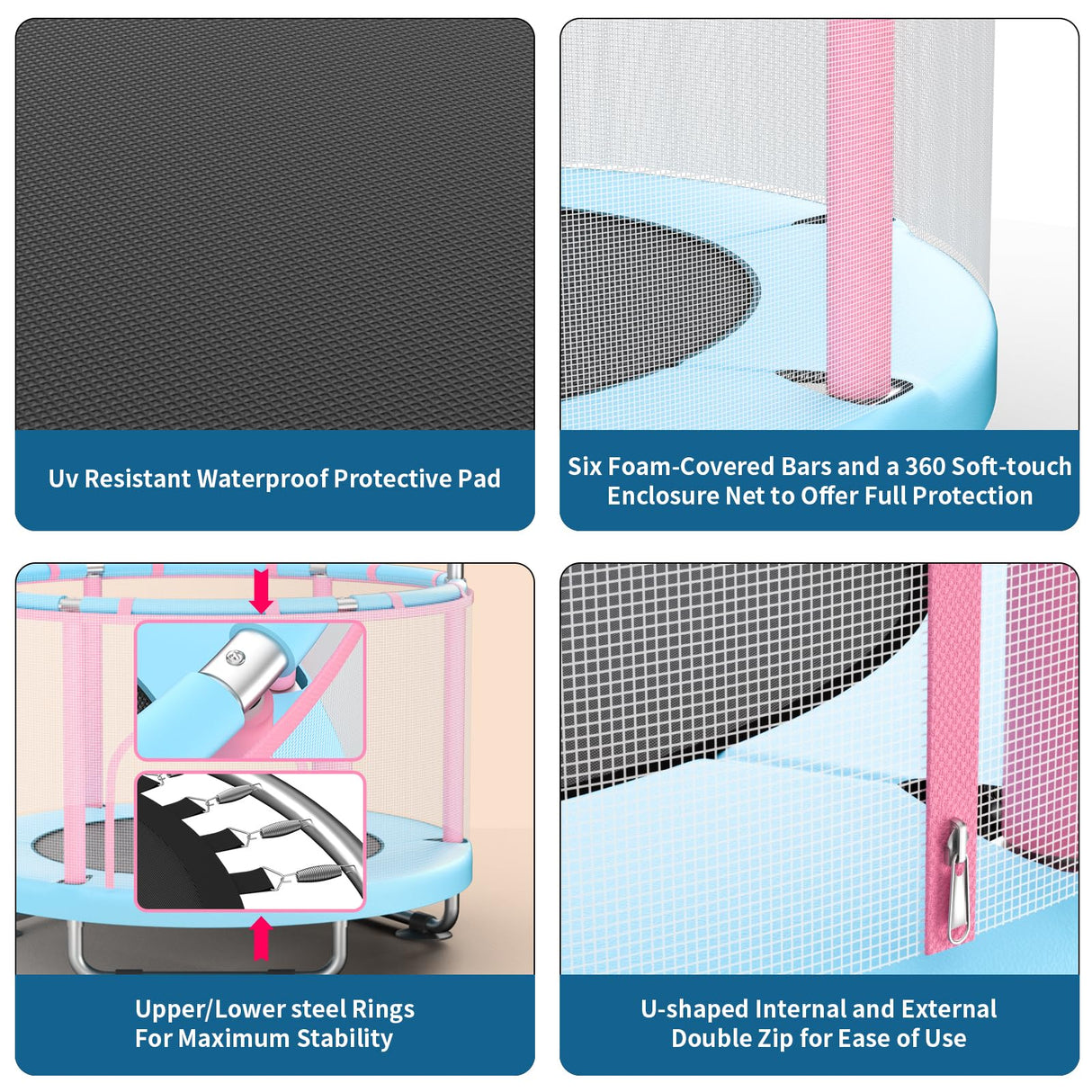 Uv Resistant Waterproof Protective Pad

Six Foam-Covered Bars and a 360 Soft-touch Enclosure Net to Offer Full Protection

Upper/Lower steel Rings For Maximum Stability

U-shaped Internal and External Double Zip for Ease of Use