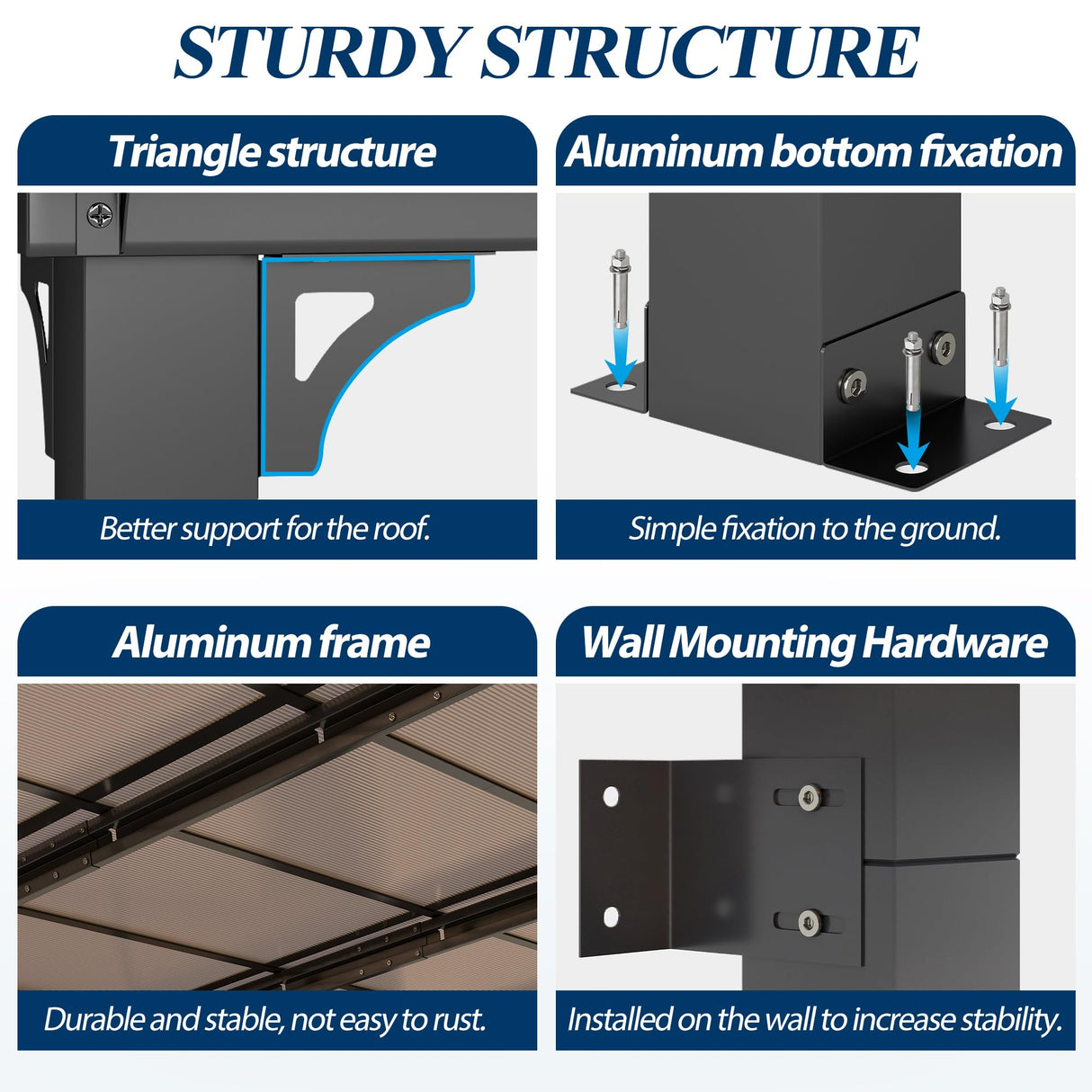 STURDY STRUCTURE

Triangle structure

Better support for the roof.

Aluminum bottom fixation

Simple fixation to the ground.

Aluminum frame

Durable and stable, not easy to rust.

Wall Mounting Hardware

Installed on the wall to increase stability.