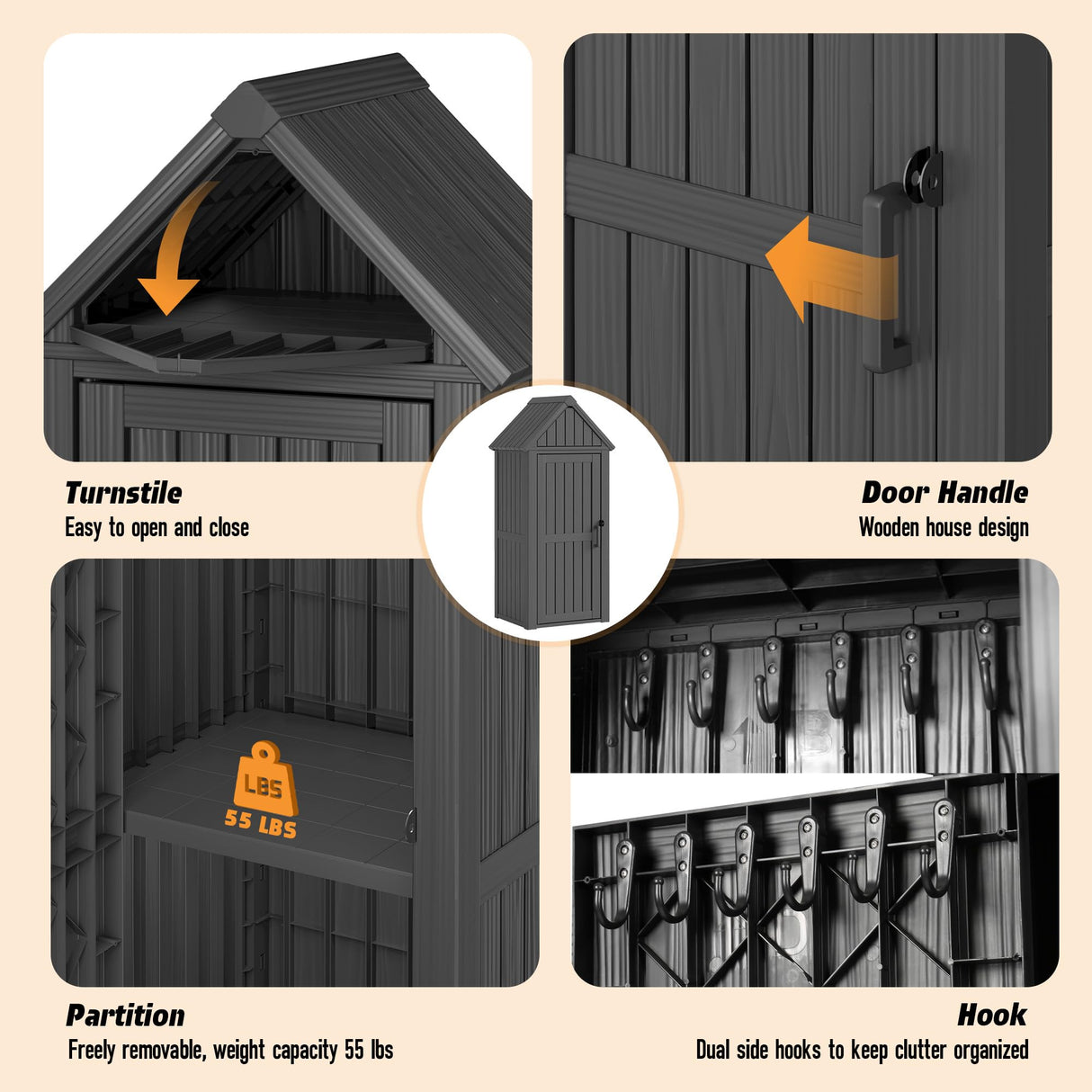 Turnstile
Easy to open and close

Door Handle
Wooden house design

LBS
55 LBS

Partition
Freely removable, weight capacity 55 lbs

Hook
Dual side hooks to keep clutter organized