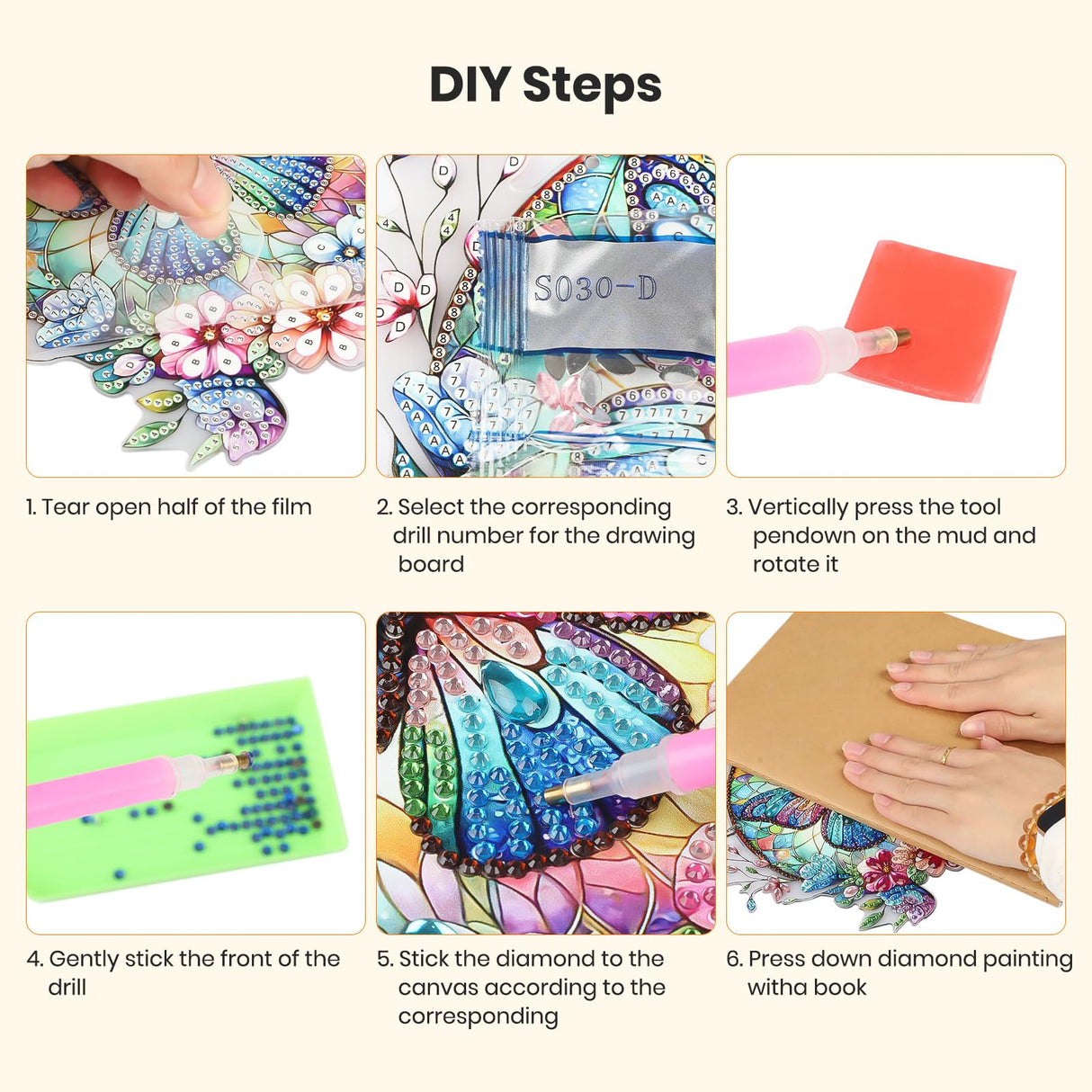 DIY Steps

S030-D

1. Tear open half of the film

2. Select the corresponding drill number for the drawing board

3. Vertically press the tool pendown on the mud and rotate it

4. Gently stick the front of the drill

5. Stick the diamond to the canvas according to the corresponding

6. Press down diamond painting witha book