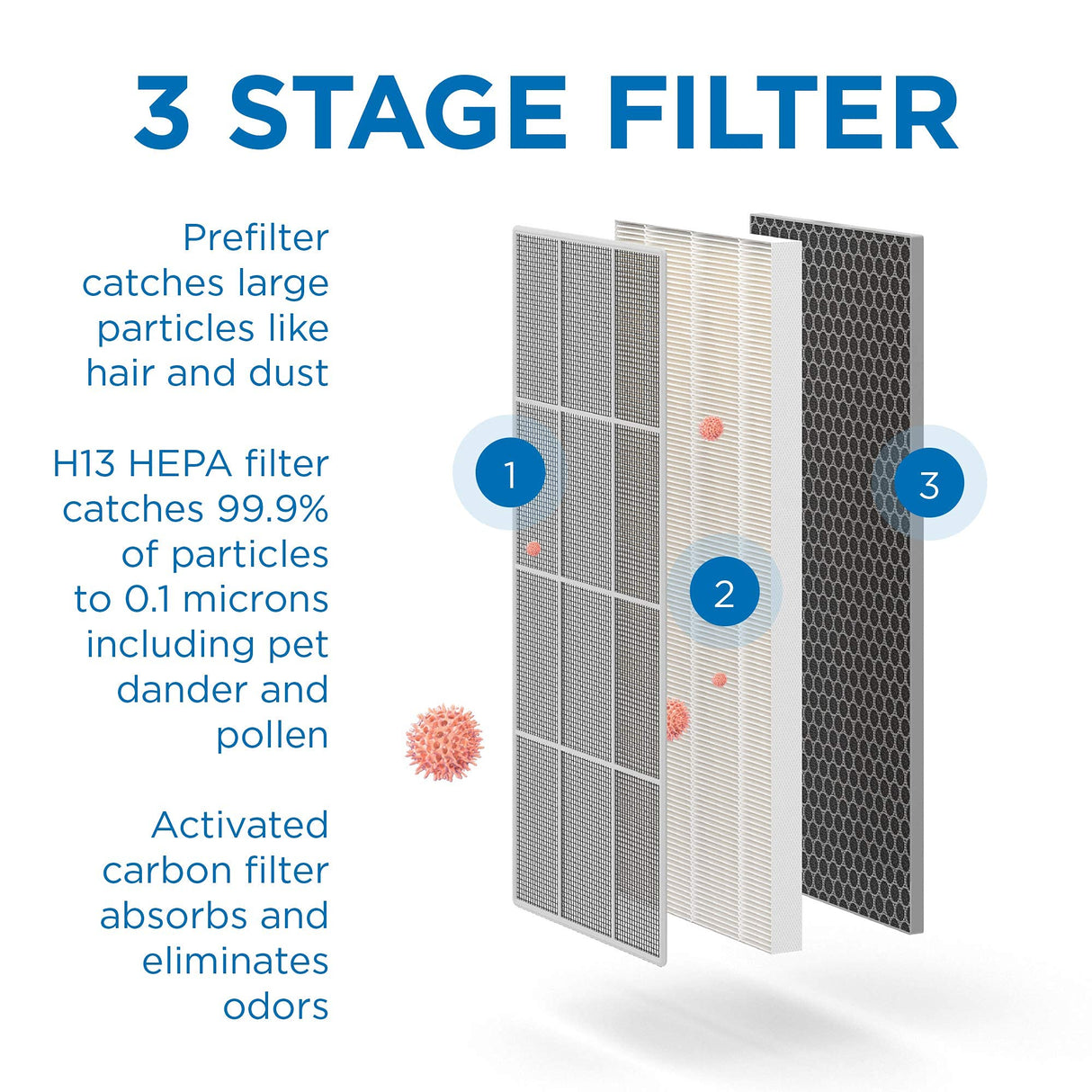 3 STAGE FILTER

Prefilter catches large particles like hair and dust

H13 HEPA filter catches 99.9% of particles to 0.1 microns including pet dander and pollen

Activated carbon filter absorbs and eliminates odors

1

2

3