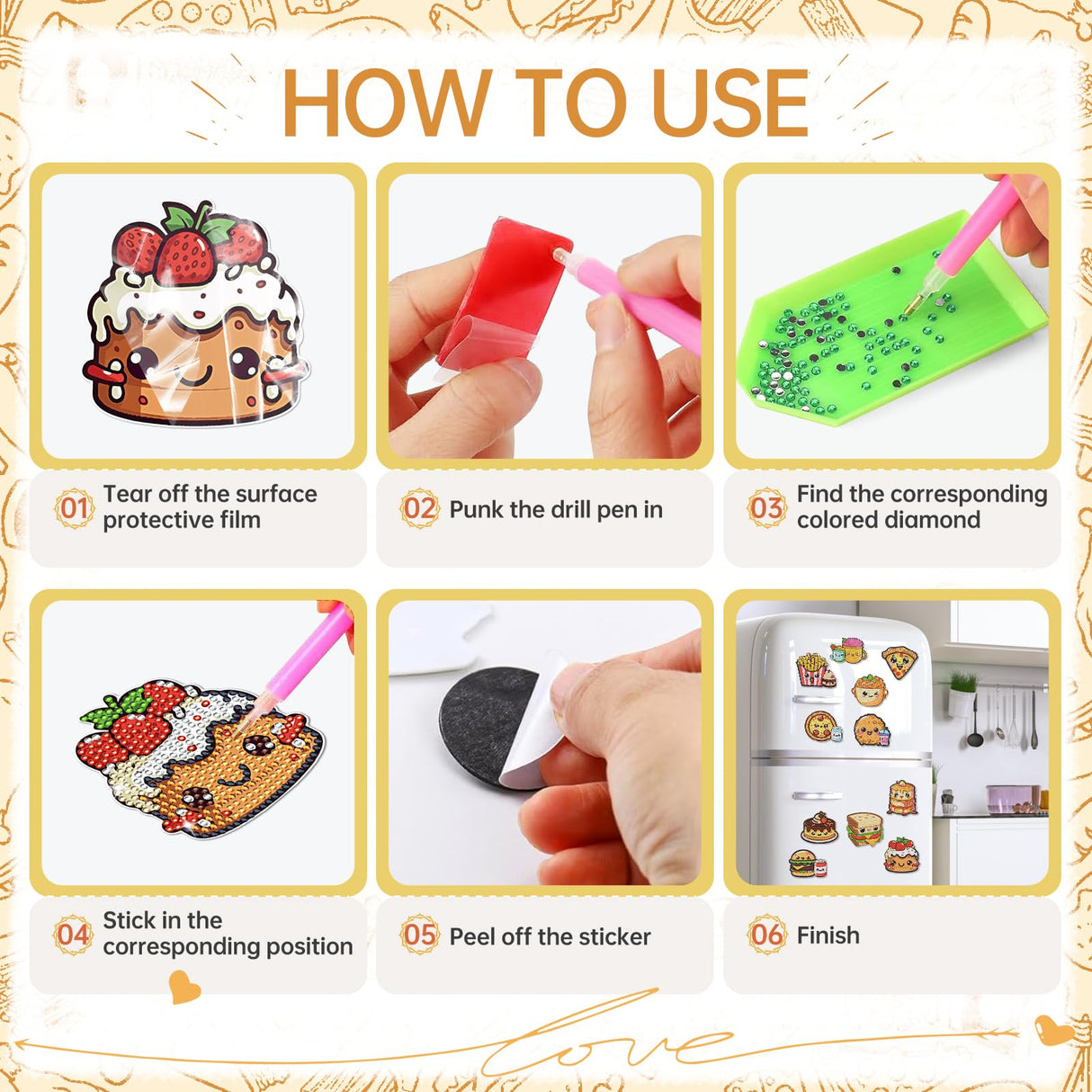 HOW TO USE

01 Tear off the surface protective film

02 Punk the drill pen in

03 Find the corresponding colored diamond

04 Stick in the corresponding position

05 Peel off the sticker

06 Finish

love