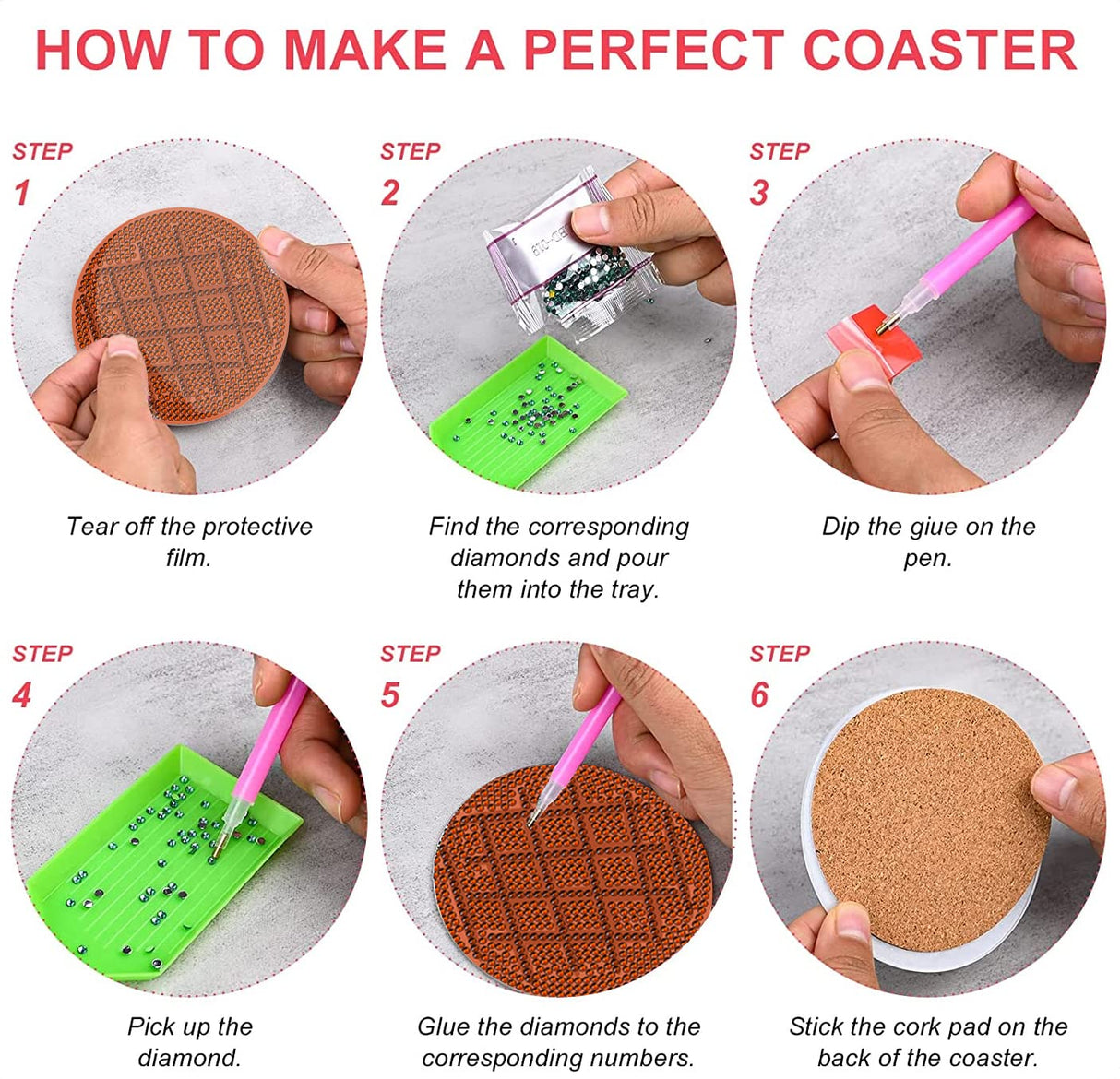 HOW TO MAKE A PERFECT COASTER

STEP 1

Tear off the protective film.

STEP 2

Find the corresponding diamonds and pour them into the tray.

STEP 3

Dip the giue on the pen.

STEP 4

Pick up the diamond.

STEP 5

Glue the diamonds to the corresponding numbers.

STEP 6

Stick the cork pad on the back of the coaster.