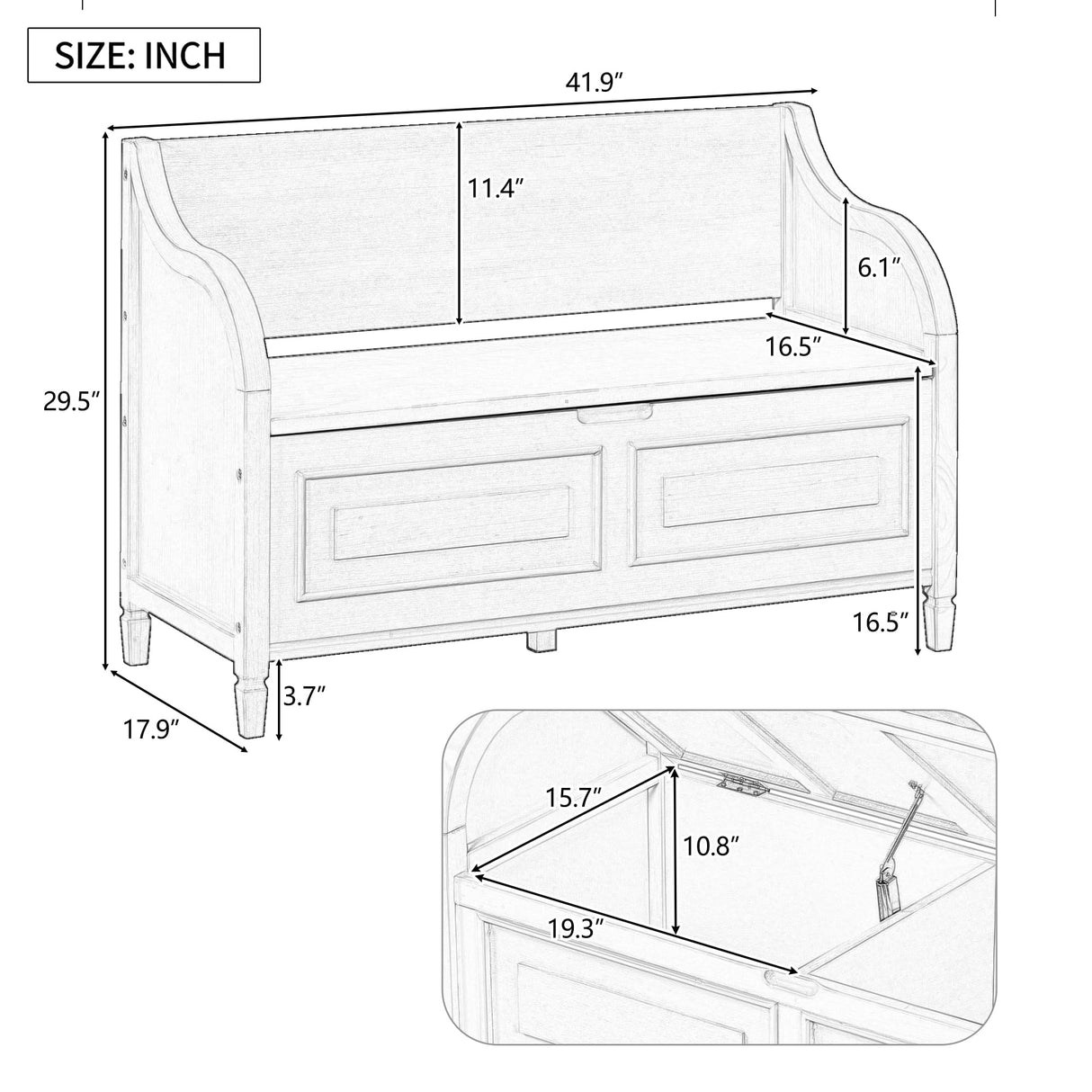 SIZE: INCH

41.9″

11.4″

6.1″

16.5″

29.5″

16.5″

3.7″

17.9″

15.7″

10.8″

19.3″