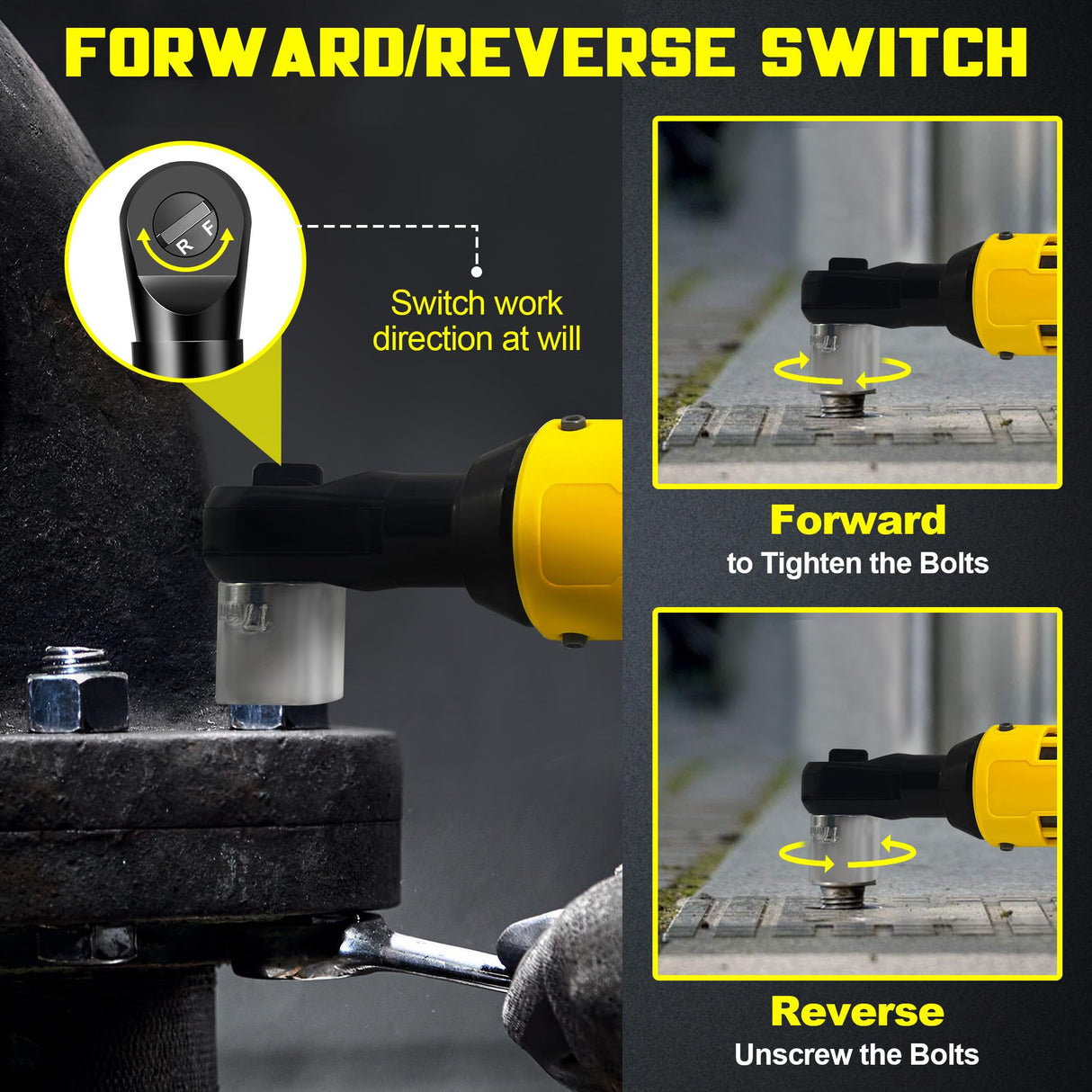 FORWARD/REVERSE SWITCH

R F

Switch work direction at will

Forward
to Tighten the Bolts

Reverse
Unscrew the Bolts