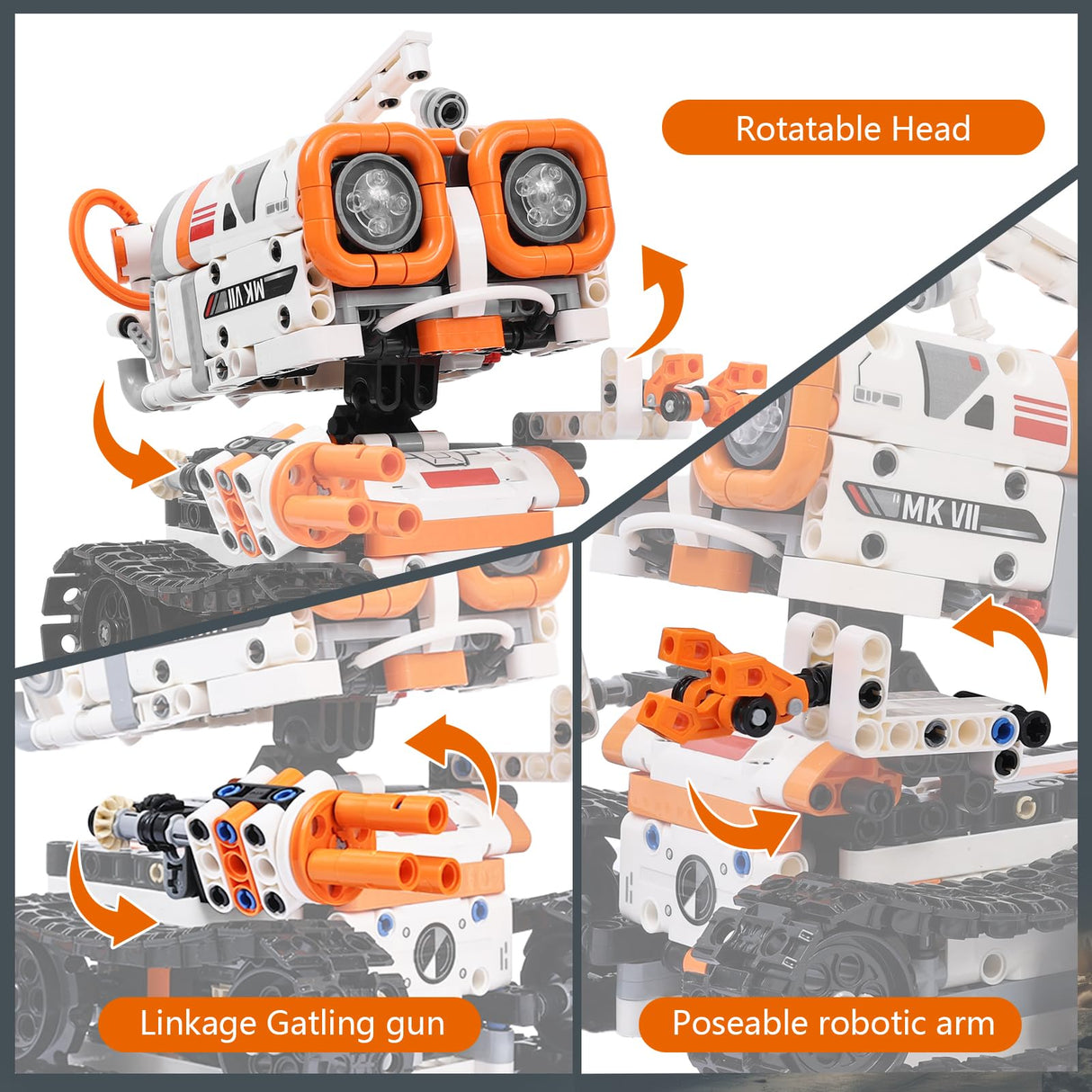 Rotatable Head

MK VII

MK VII

Linkage Gatling gun

Poseable robotic arm