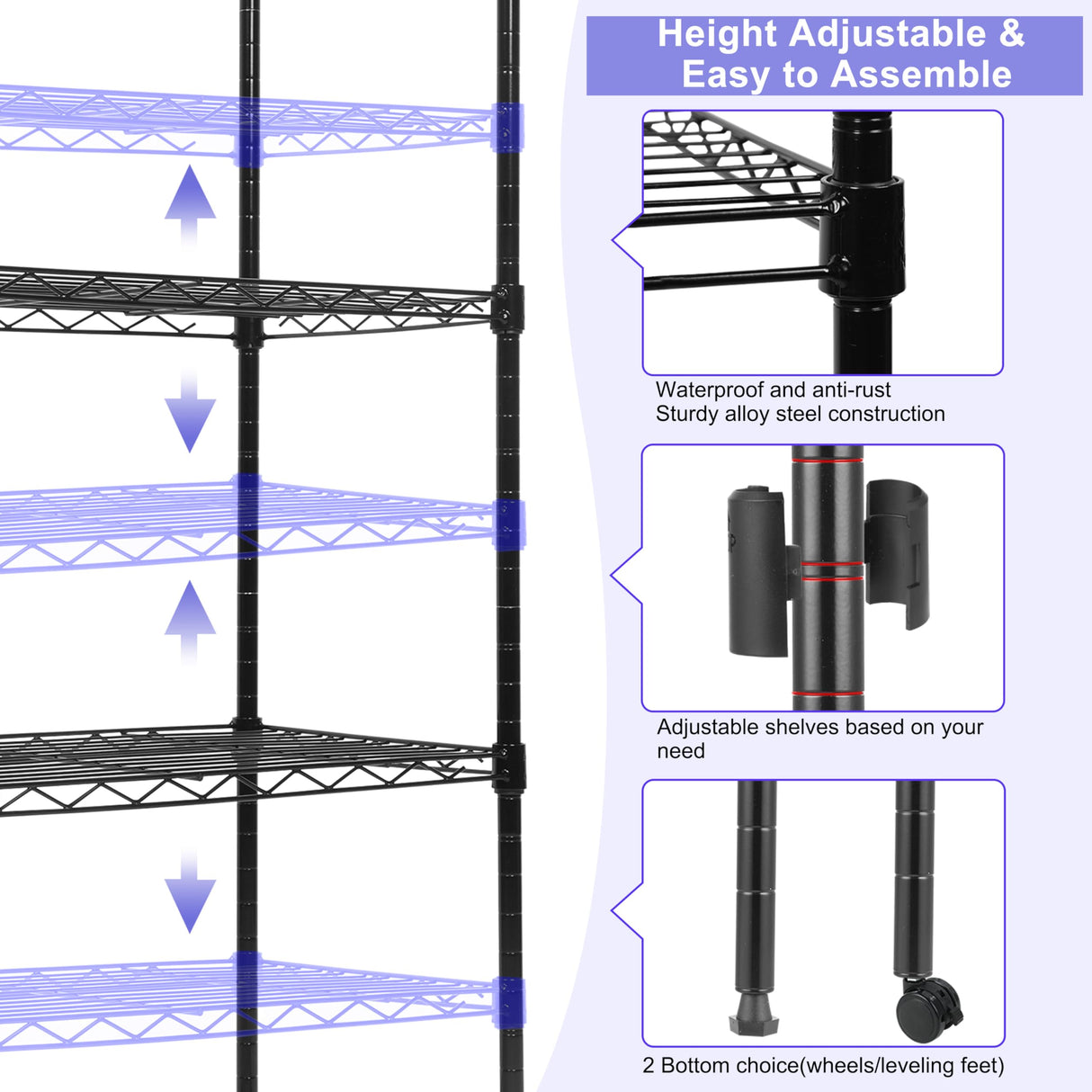 Height Adjustable & Easy to Assemble

Waterproof and anti-rust
Sturdy alloy steel construction

Adjustable shelves based on your need

2 Bottom choice(wheels/leveling feet)