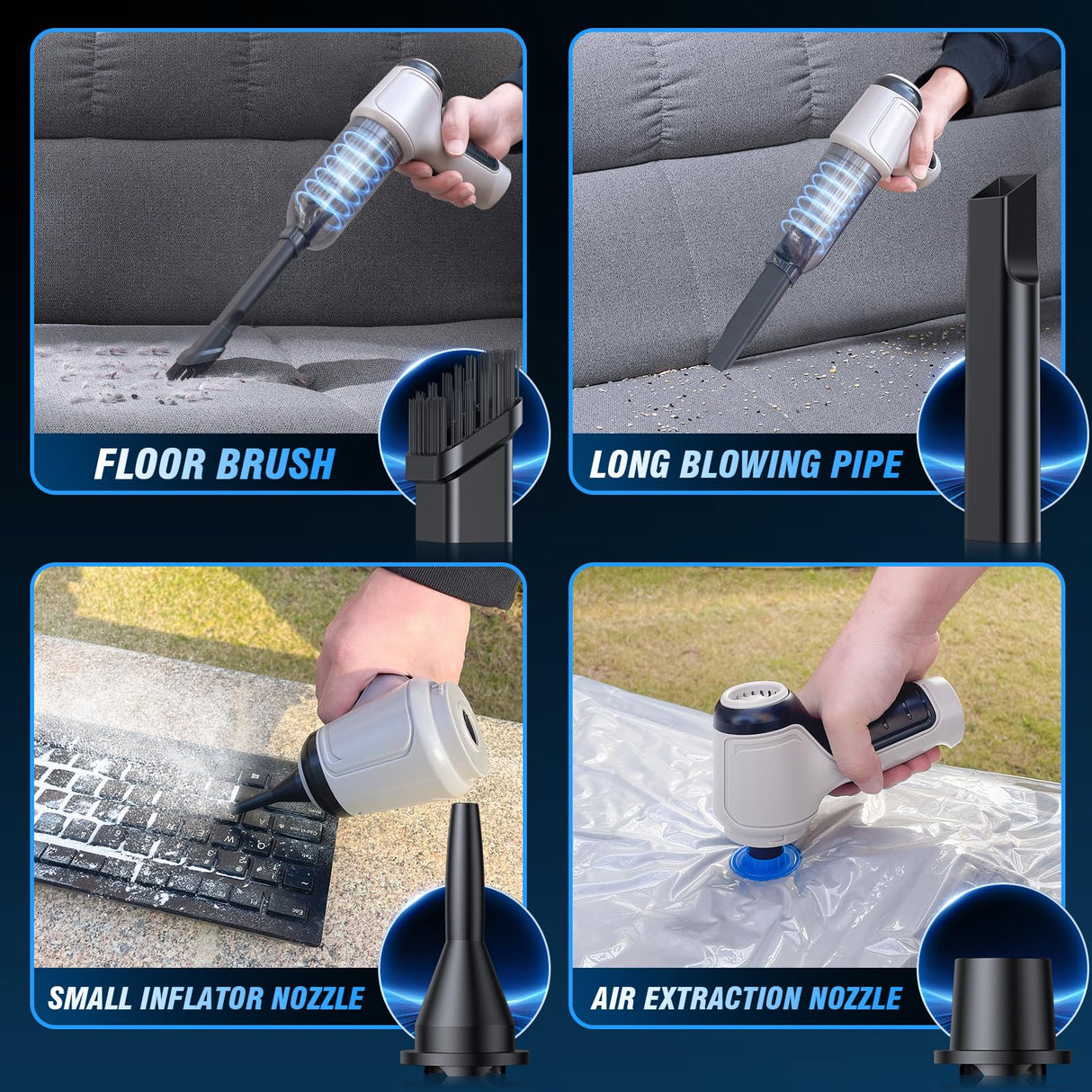 FLOOR BRUSH

LONG BLOWING PIPE

SMALL INFLATOR NOZZLE

AIR EXTRACTION NOZZLE