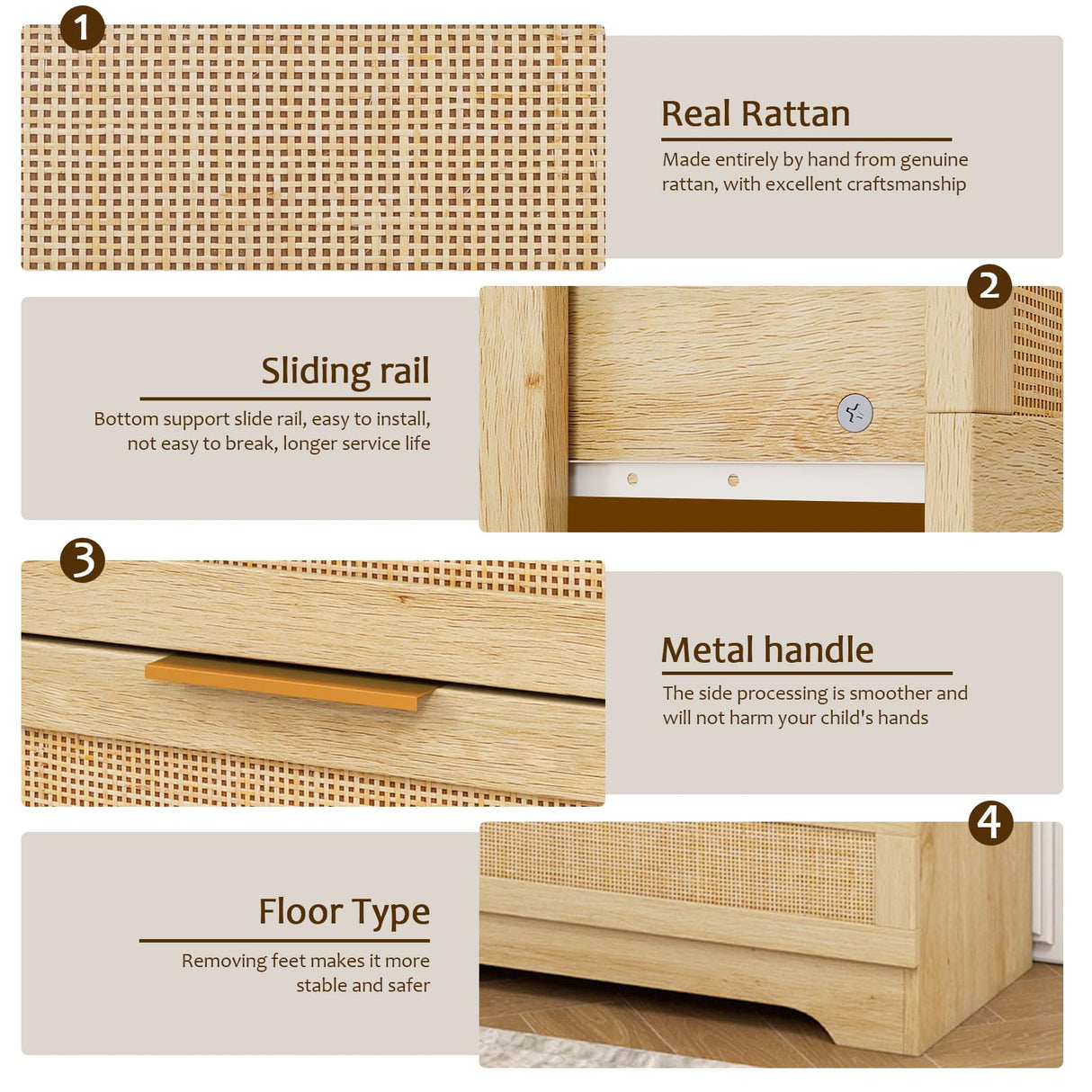 1

Real Rattan

Made entirely by hand from genuine rattan, with excellent craftsmanship

2

Sliding rail

Bottom support slide rail, easy to install, not easy to break, longer service life

3

Metal handle

The side processing is smoother and will not harm your child's hands

4

Floor Type

Removing feet makes it more stable and safer