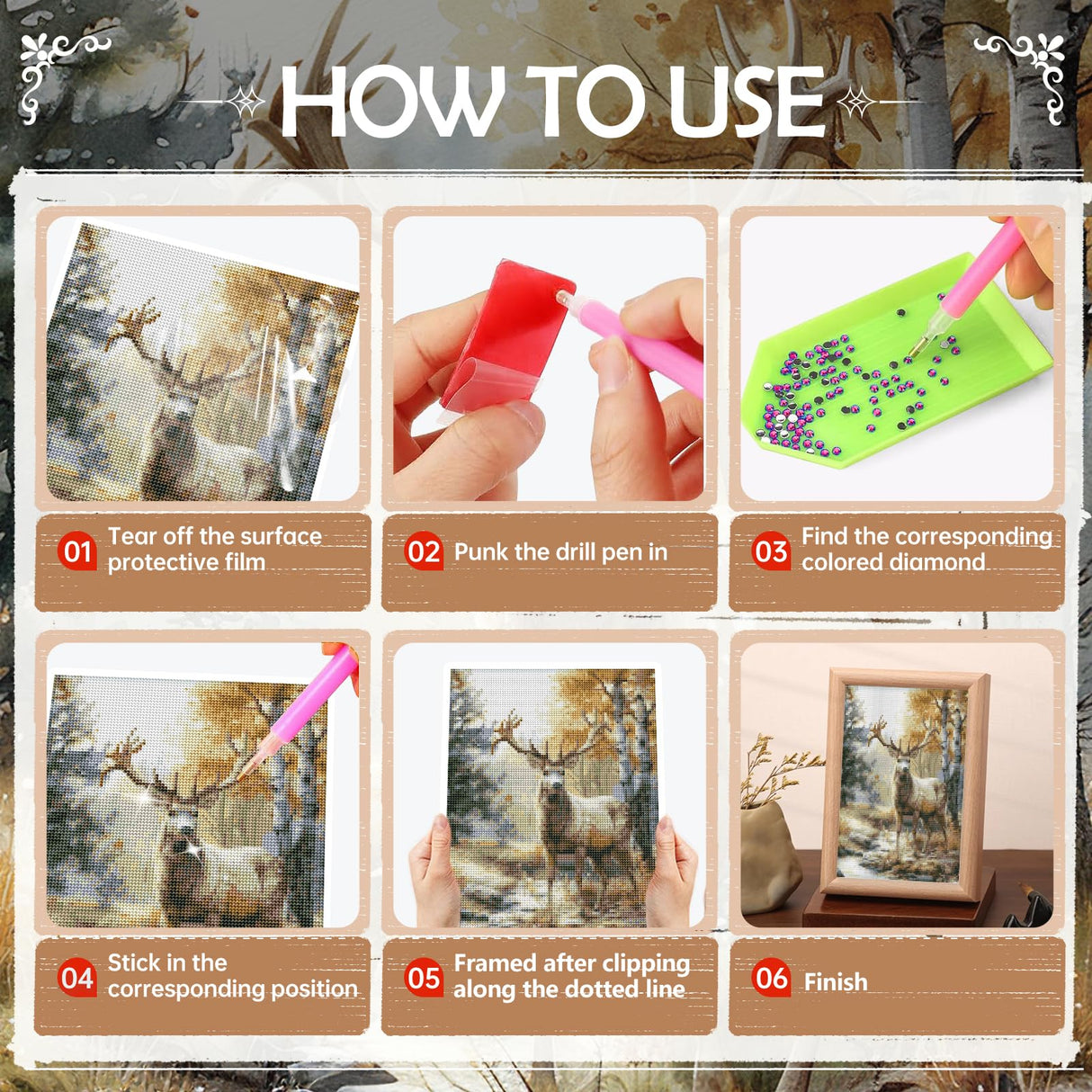 HOW TO USE

01 Tear off the surface protective film

02 Punk the drill pen in

03 Find the corresponding colored diamond

04 Stick in the corresponding position

05 Framed after clipping along the dotted line

06 Finish