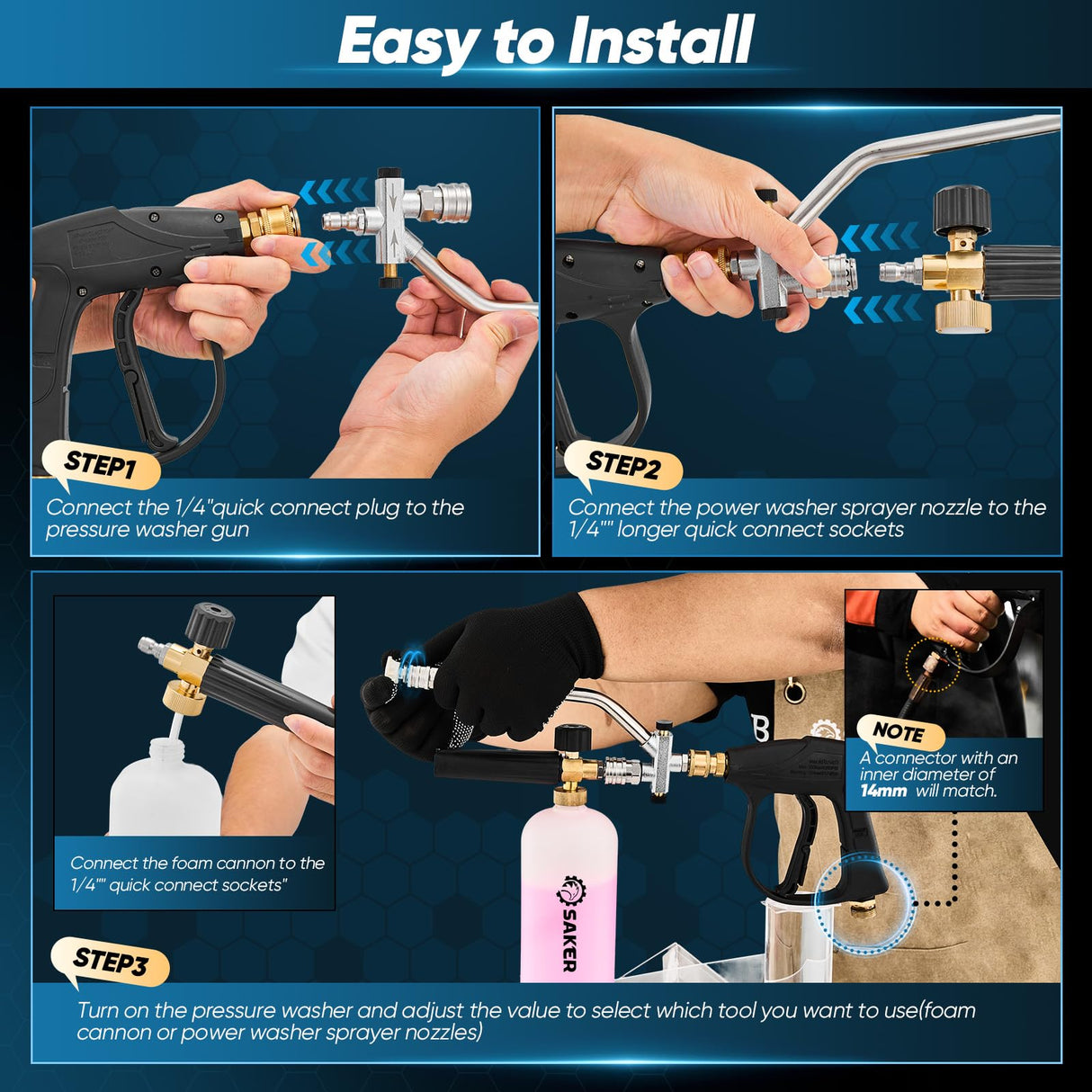 Easy to Install

STEP1

Connect the 1/4"quick connect plug to the pressure washer gun

STEP2

Connect the power washer sprayer nozzle to the 1/4"" longer quick connect sockets

Connect the foam cannon to the 1/4"" quick connect sockets"

NOTE

A connector with an inner diameter of 14mm will match.

SAKER

STEP3

Turn on the pressure washer and adjust the value to select which tool you want to use(foam cannon or power washer sprayer nozzles)