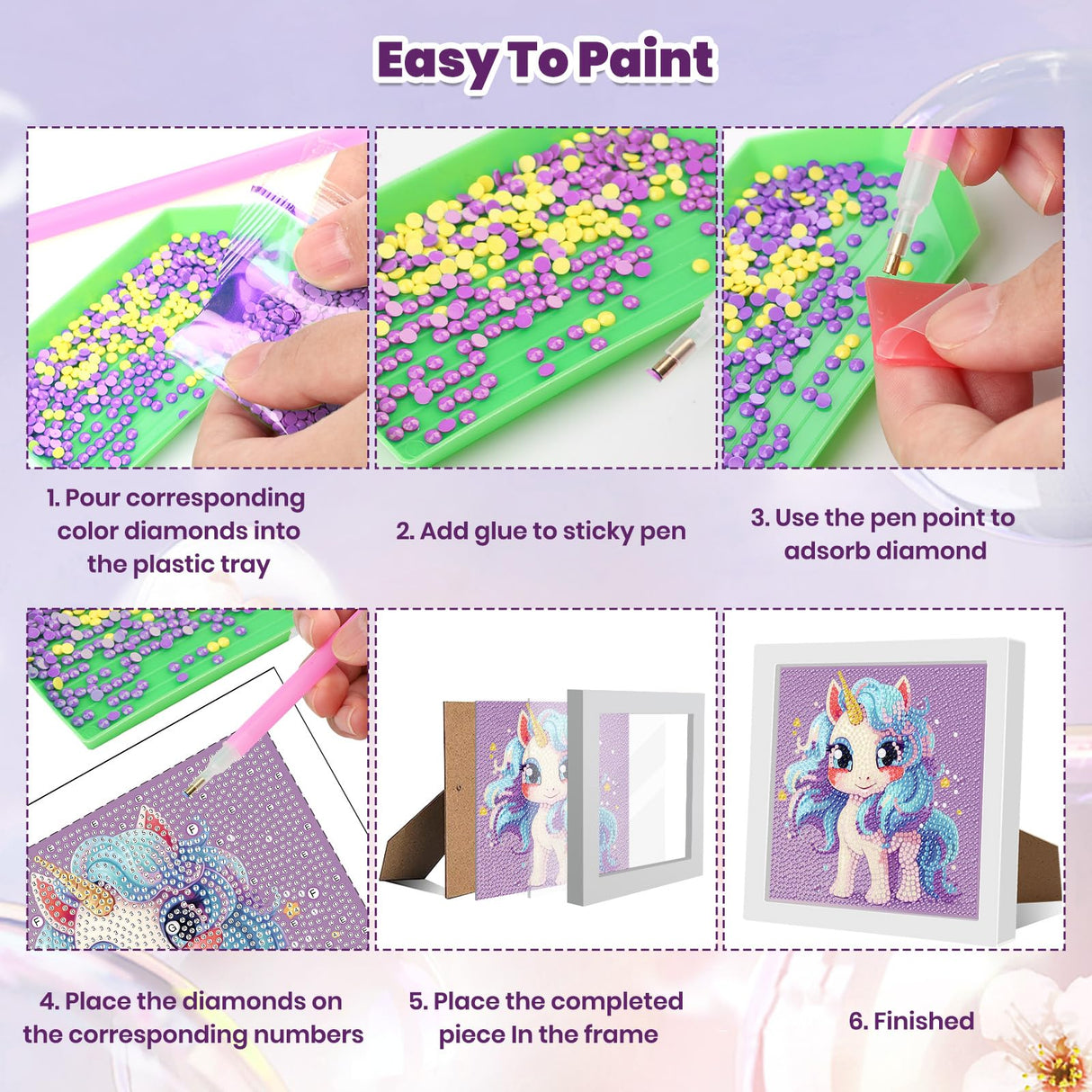 Easy To Paint

1. Pour corresponding color diamonds into the plastic tray

2. Add glue to sticky pen

3. Use the pen point to adsorb diamond

4. Place the diamonds on the corresponding numbers

5. Place the completed piece In the frame

6. Finished