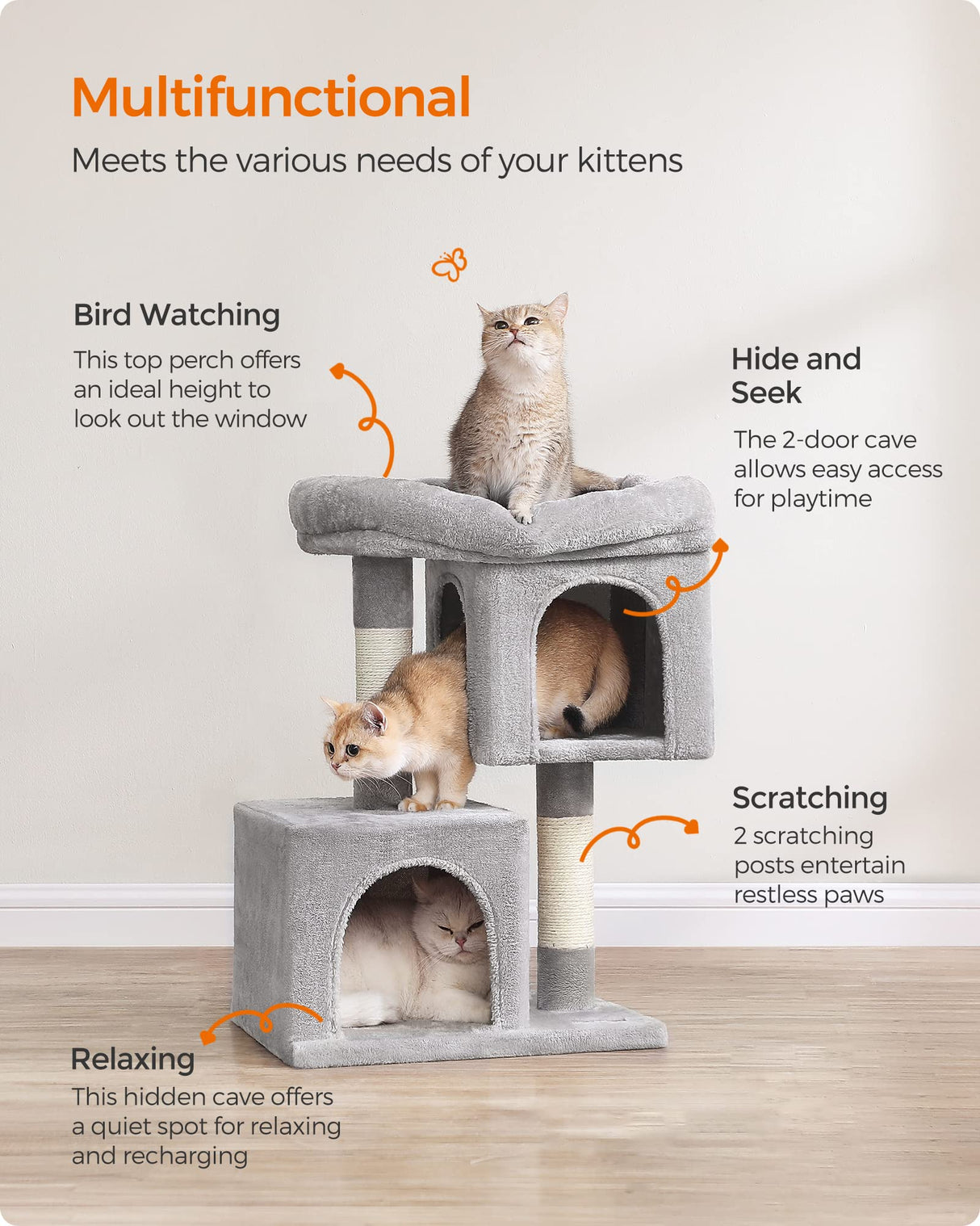 Multifunctional
Meets the various needs of your kittens

Bird Watching
This top perch offers an ideal height to look out the window

Hide and Seek
The 2-door cave allows easy access for playtime

Scratching
2 scratching posts entertain restless paws

Relaxing
This hidden cave offers a quiet spot for relaxing and recharging