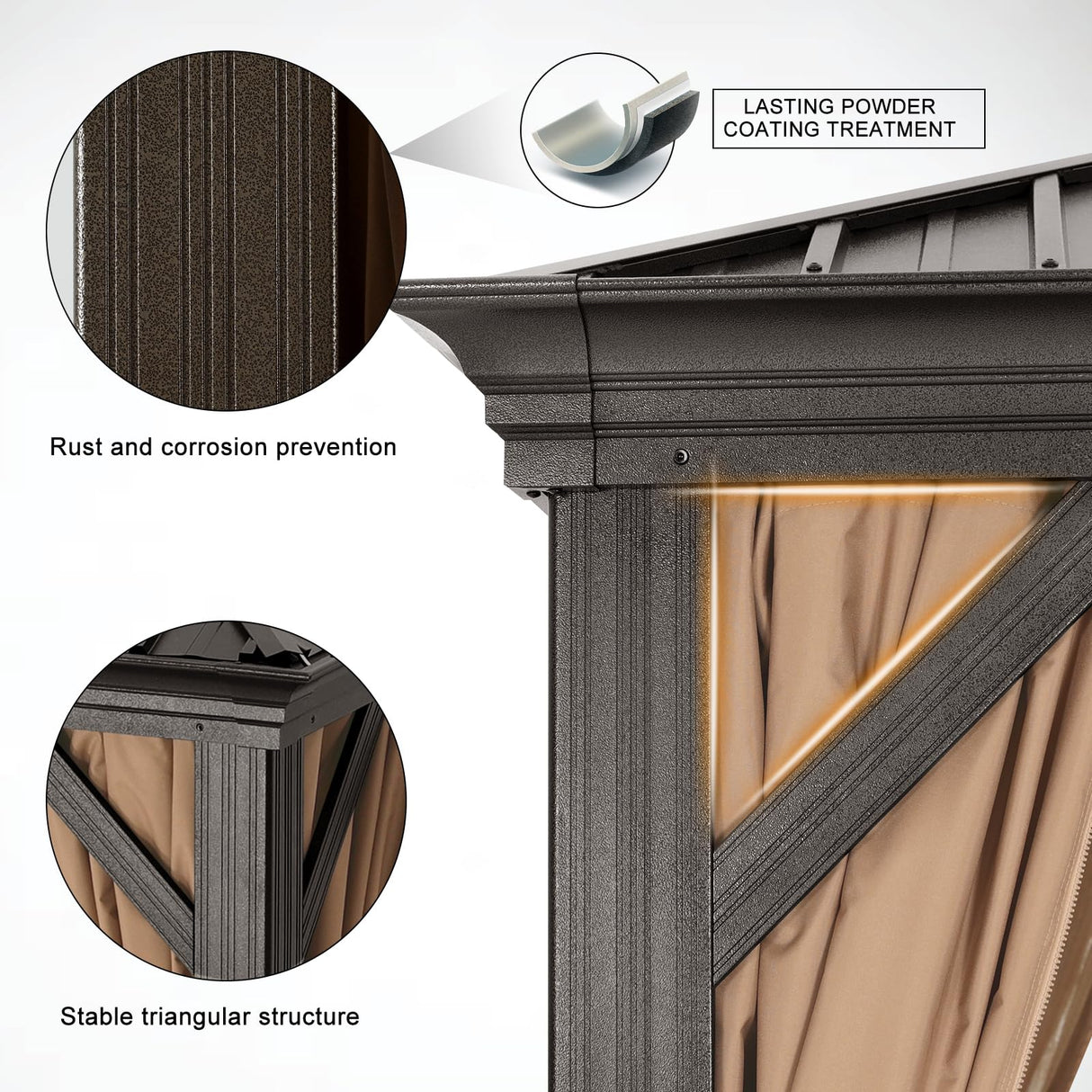 LASTING POWDER COATING TREATMENT

Rust and corrosion prevention

Stable triangular structure